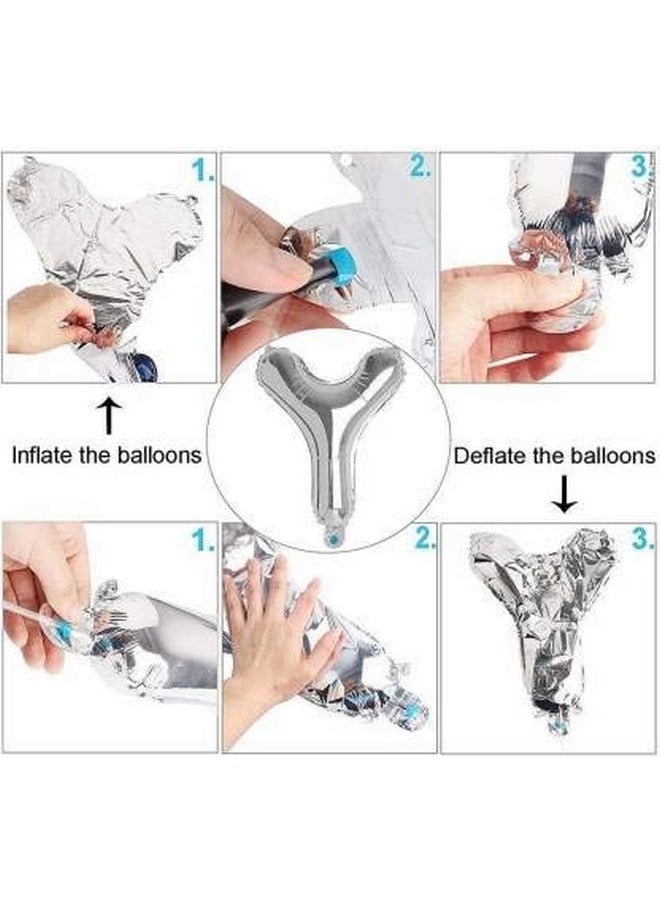 1.

2.

3.

Inflate the balloons

Deflate the balloons

1.

2.

3.