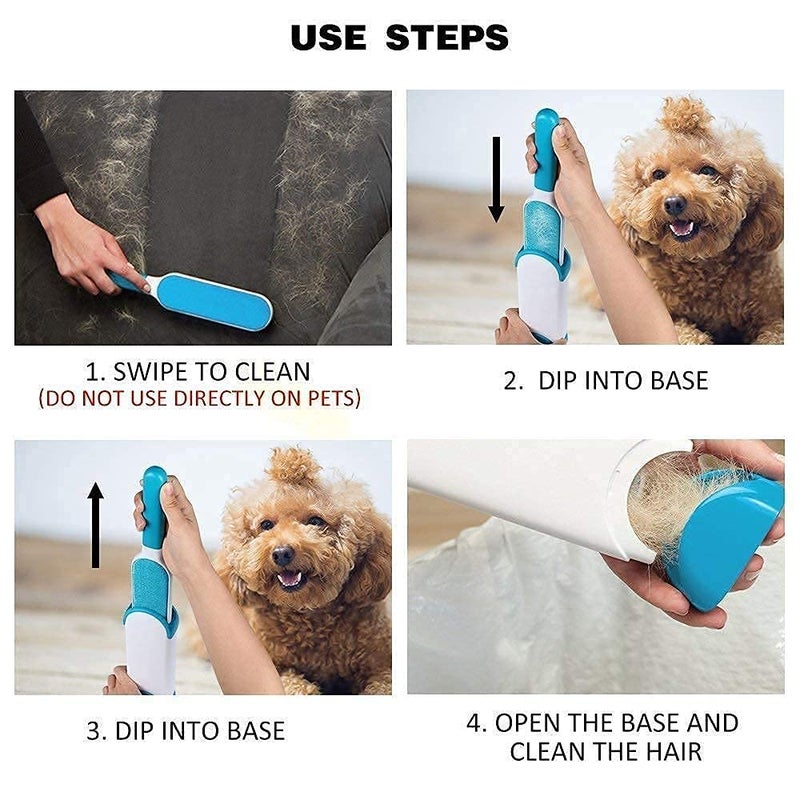 USE STEPS

1. SWIPE TO CLEAN
(DO NOT USE DIRECTLY ON PETS)

2. DIP INTO BASE

3. DIP INTO BASE

4. OPEN THE BASE AND CLEAN THE HAIR