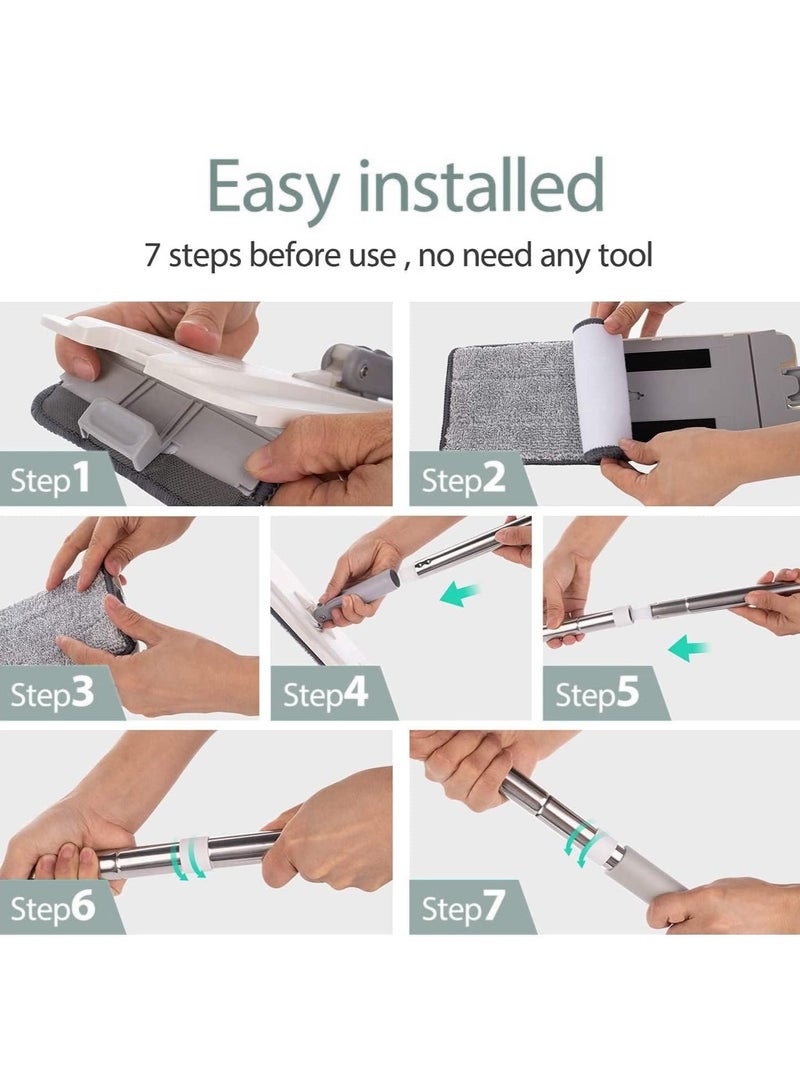 Easy installed

7 steps before use , no need any tool

Step1

Step2

Step3

Step4

Step5

Step6

Step7