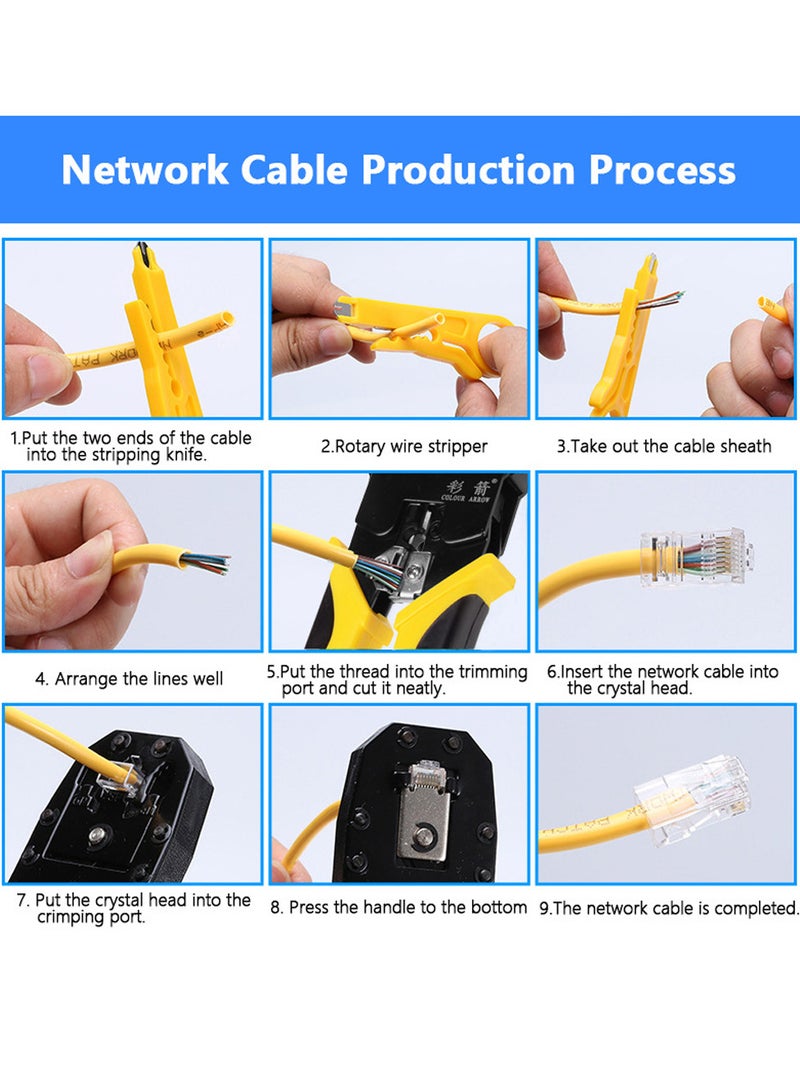 Network Cable Production Process

1.Put the two ends of the cable into the stripping knife.

2.Rotary wire stripper

3.Take out the cable sheath

彩箭 COLOUR ARROW

4. Arrange the lines well

5.Put the thread into the trimming port and cut it neatly.

6.Insert the network cable into the crystal head.

7. Put the crystal head into the crimping port.

8. Press the handle to the bottom

9.The network cable is completed.