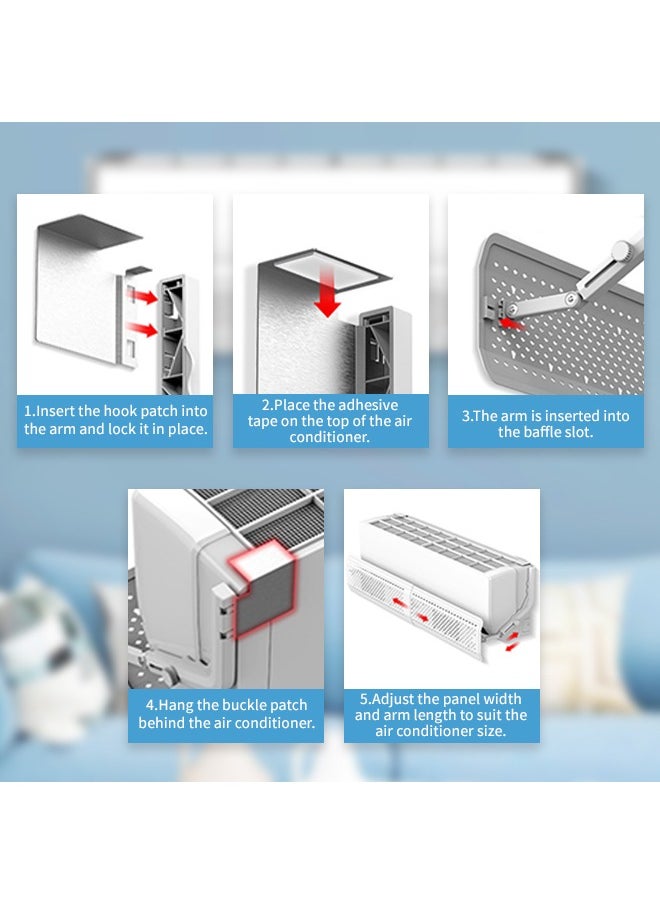 1.Insert the hook patch into the arm and lock it in place.

2.Place the adhesive tape on the top of the air conditioner.

3.The arm is inserted into the baffle slot.

4.Hang the buckle patch behind the air conditioner.

5.Adjust the panel width and arm length to suit the air conditioner size.