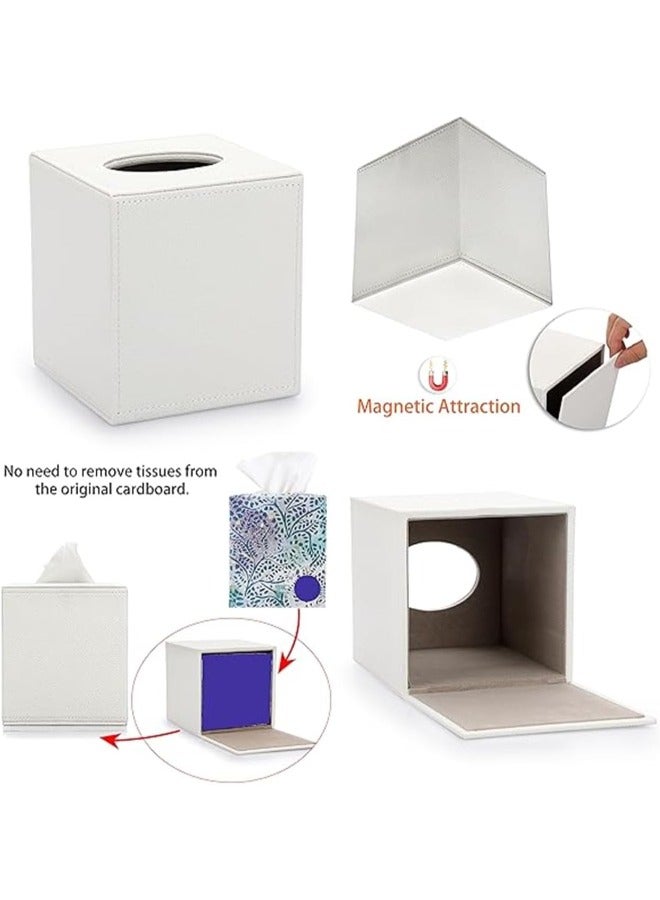 Magnetic Attraction

No need to remove tissues from the original cardboard.