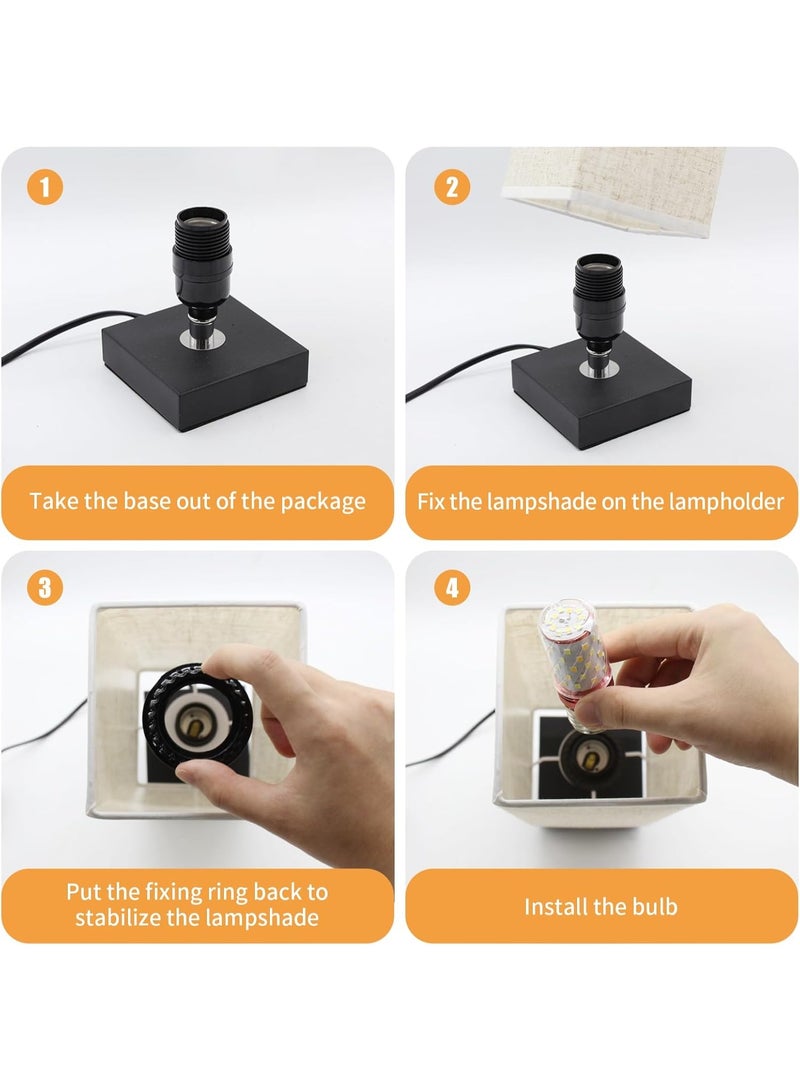 1

Take the base out of the package

2

Fix the lampshade on the lampholder

3

Put the fixing ring back to stabilize the lampshade

4

Install the bulb