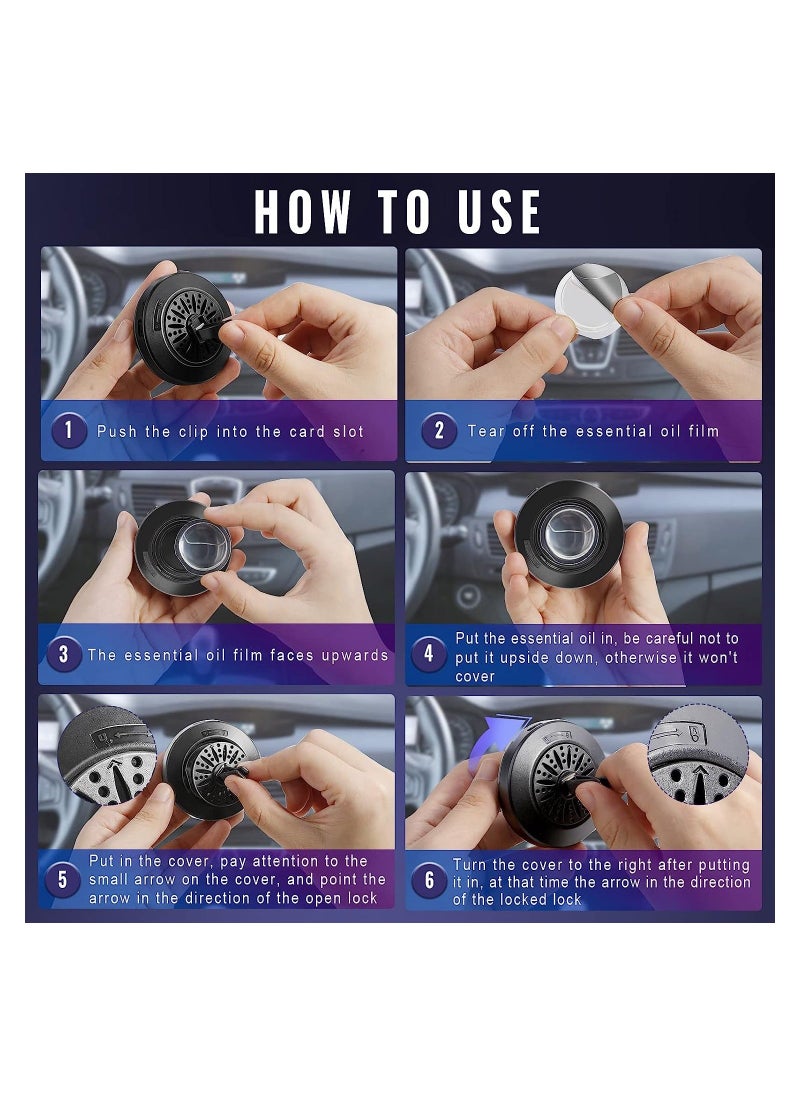 HOW TO USE

1 Push the clip into the card slot

2 Tear off the essential oil film

3 The essential oil film faces upwards

4 Put the essential oil in, be careful not to put it upside down, otherwise it won't cover

5 Put in the cover, pay attention to the small arrow on the cover, and point the arrow in the direction of the open lock

6 Turn the cover to the right after putting it in, at that time the arrow in the direction of the locked lock