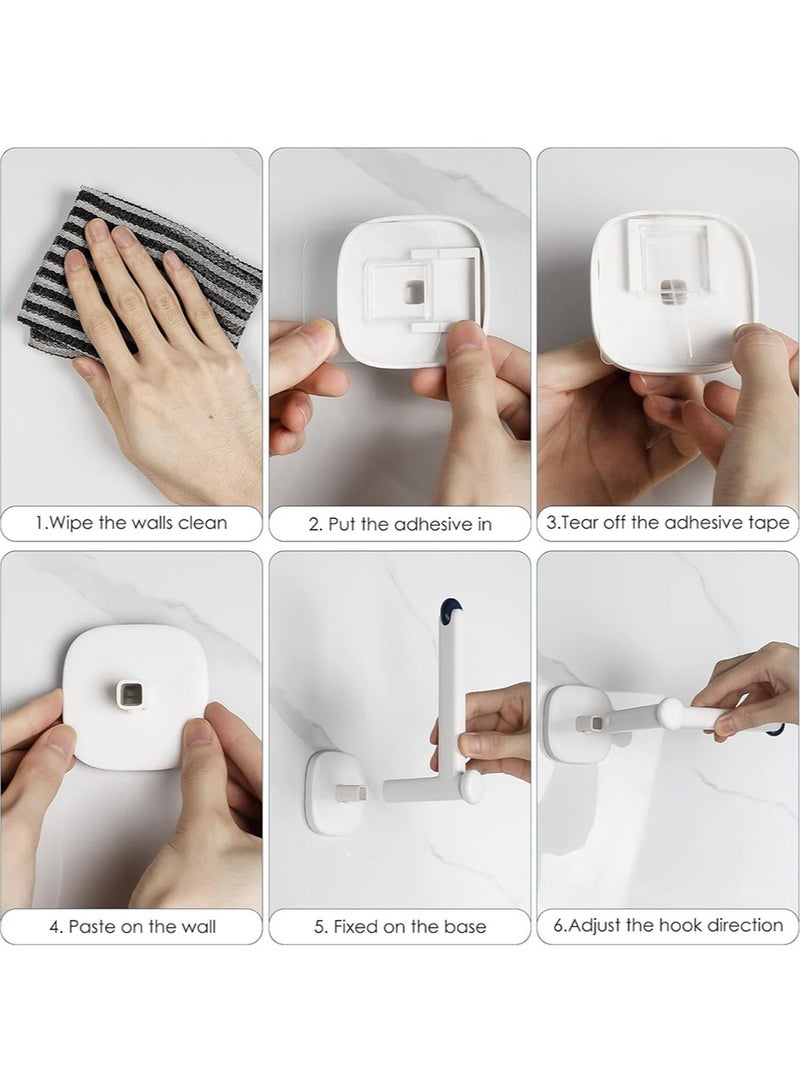 1.Wipe the walls clean

2. Put the adhesive in

3.Tear off the adhesive tape

4. Paste on the wall

5. Fixed on the base

6.Adjust the hook direction