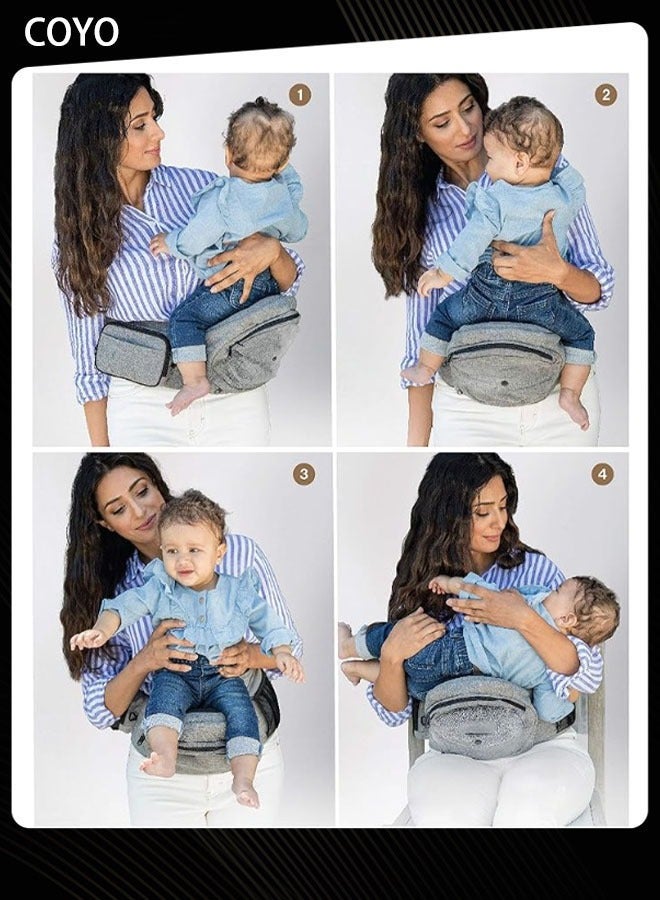 COYO

1

2

3

4