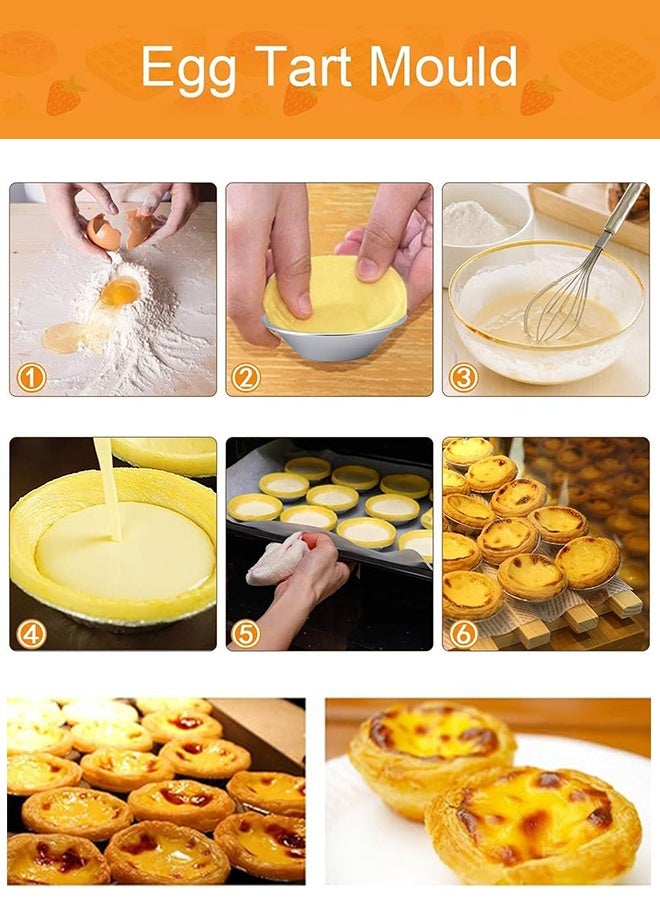 Egg Tart Mould

1

2

3

4

5

6