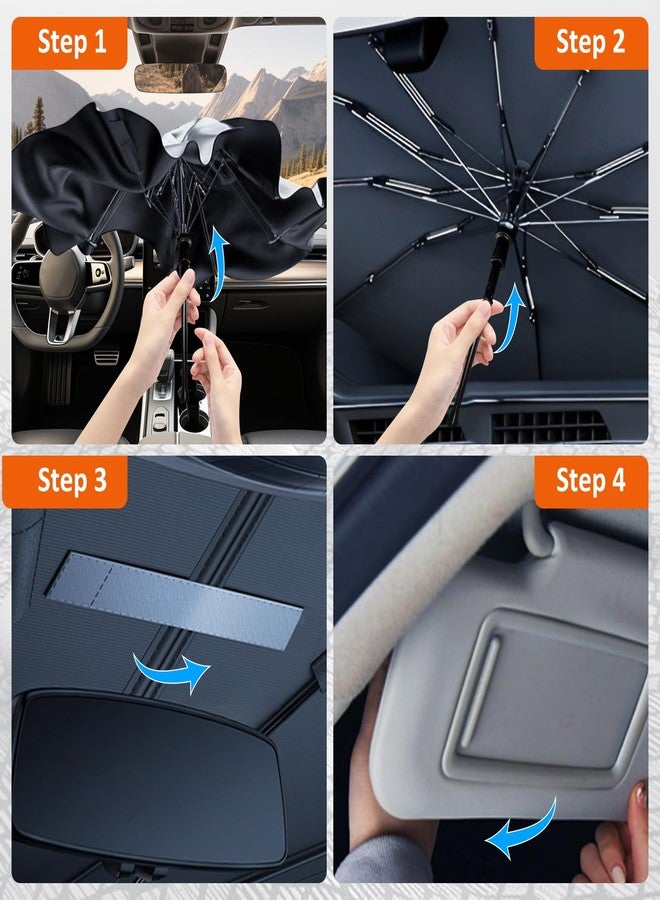 Step 1

Step 2

Step 3

Step 4