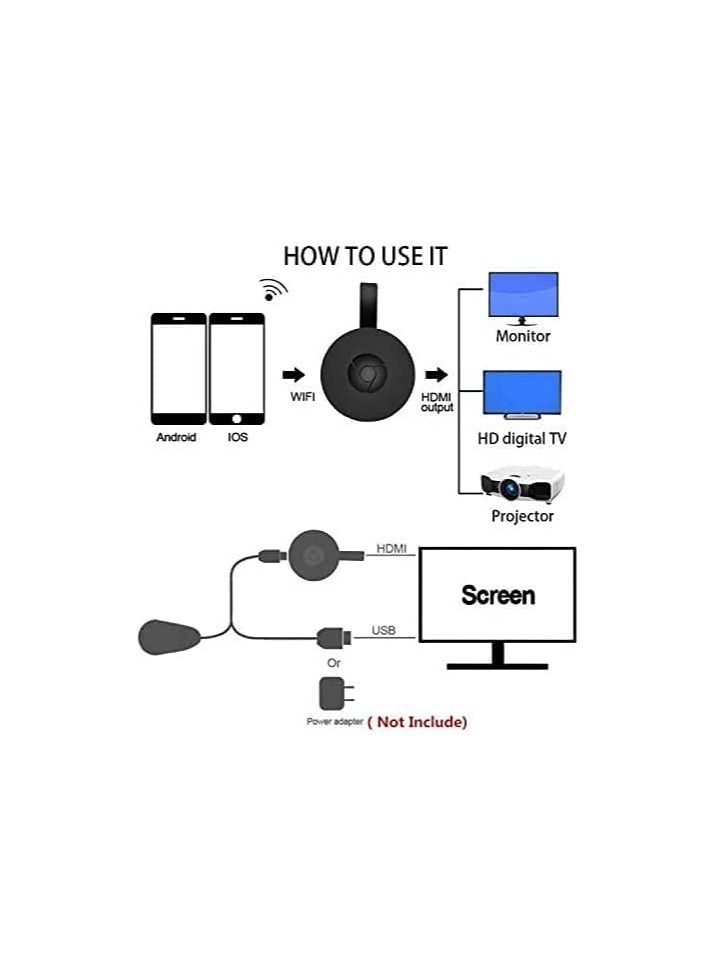 HOW TO USE IT

Android
IOS
WIFI
HDMI output
Monitor
HD digital TV
Projector

HDMI
Screen
USB
Or
Power adapter ( Not Include)