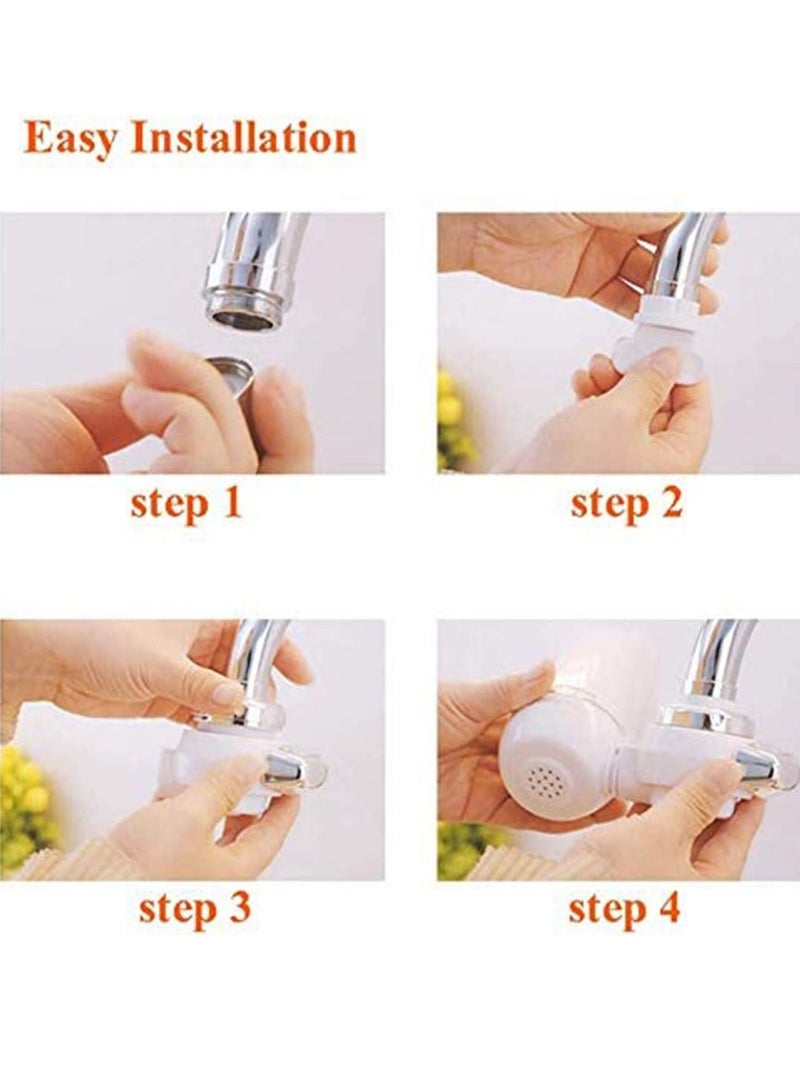 Easy Installation

step 1

step 2

step 3

step 4