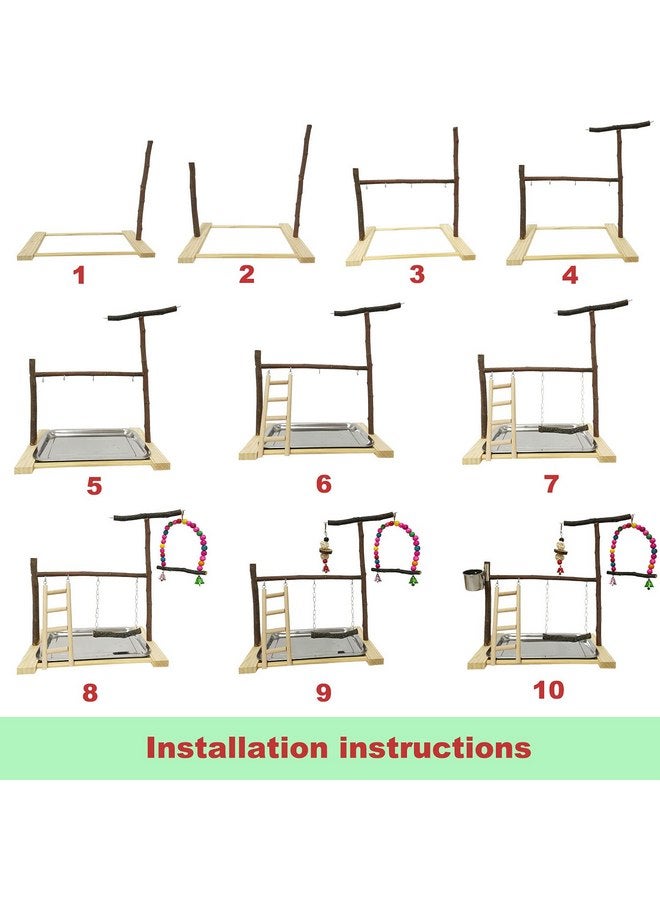 1
2
3
4
5
6
7
8
9
10

Installation instructions