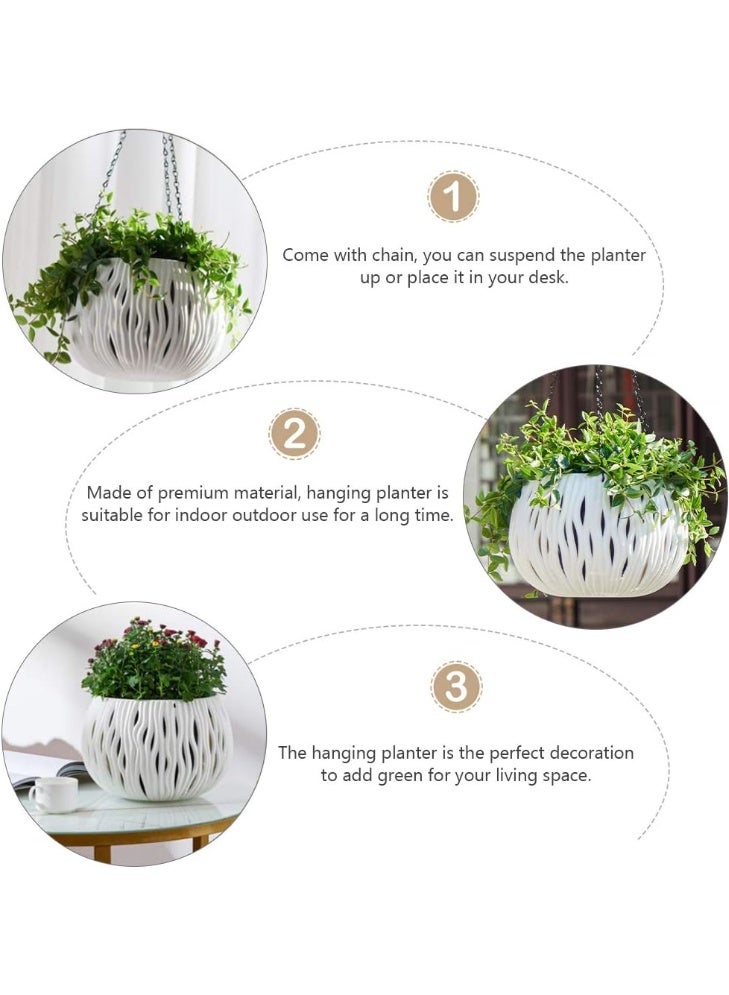 1

Come with chain, you can suspend the planter up or place it in your desk.

2

Made of premium material, hanging planter is suitable for indoor outdoor use for a long time.

3

The hanging planter is the perfect decoration to add green for your living space.