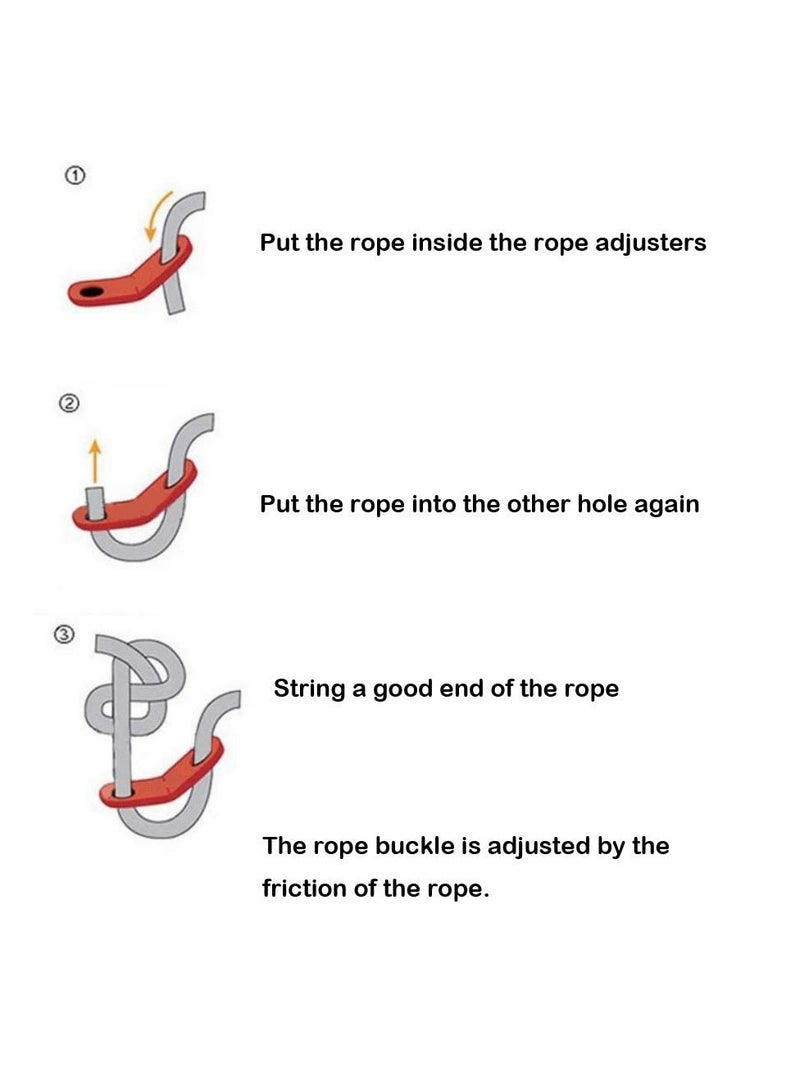 ①

Put the rope inside the rope adjusters

②

Put the rope into the other hole again

③

String a good end of the rope

The rope buckle is adjusted by the friction of the rope.