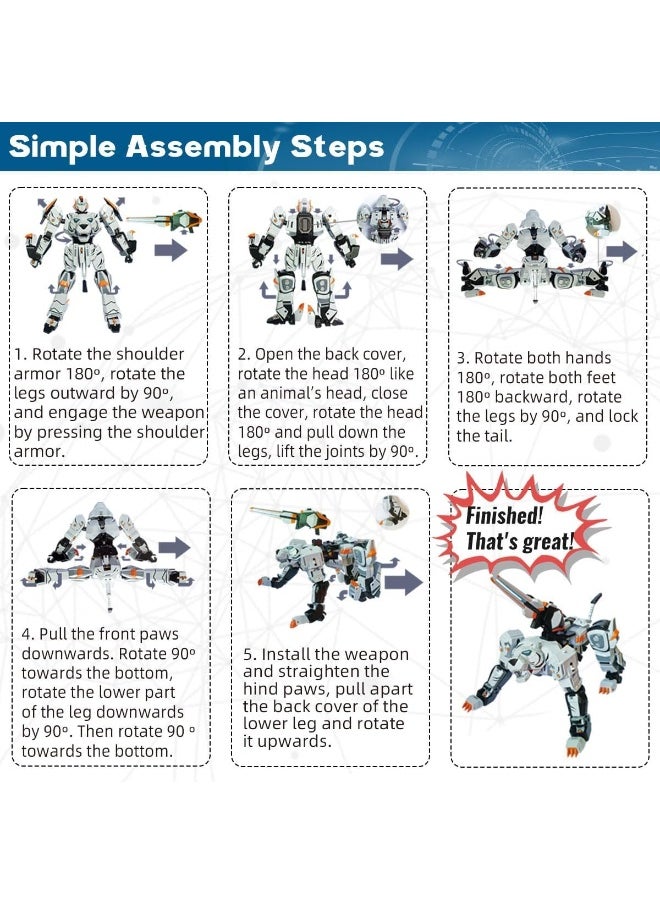 Simple Assembly Steps

1. Rotate the shoulder armor 180º, rotate the legs outward by 90º, and engage the weapon by pressing the shoulder armor.

2. Open the back cover, rotate the head 180º like an animal's head, close the cover, rotate the head 180º and pull down the legs, lift the joints by 90º.

3. Rotate both hands 180º, rotate both feet 180º backward, rotate the legs by 90º, and lock the tail.

4. Pull the front paws downwards. Rotate 90º towards the bottom, rotate the lower part of the leg downwards by 90º. Then rotate 90 º towards the bottom.

5. Install the weapon and straighten the hind paws, pull apart the back cover of the lower leg and rotate it upwards.

Finished! That's great!