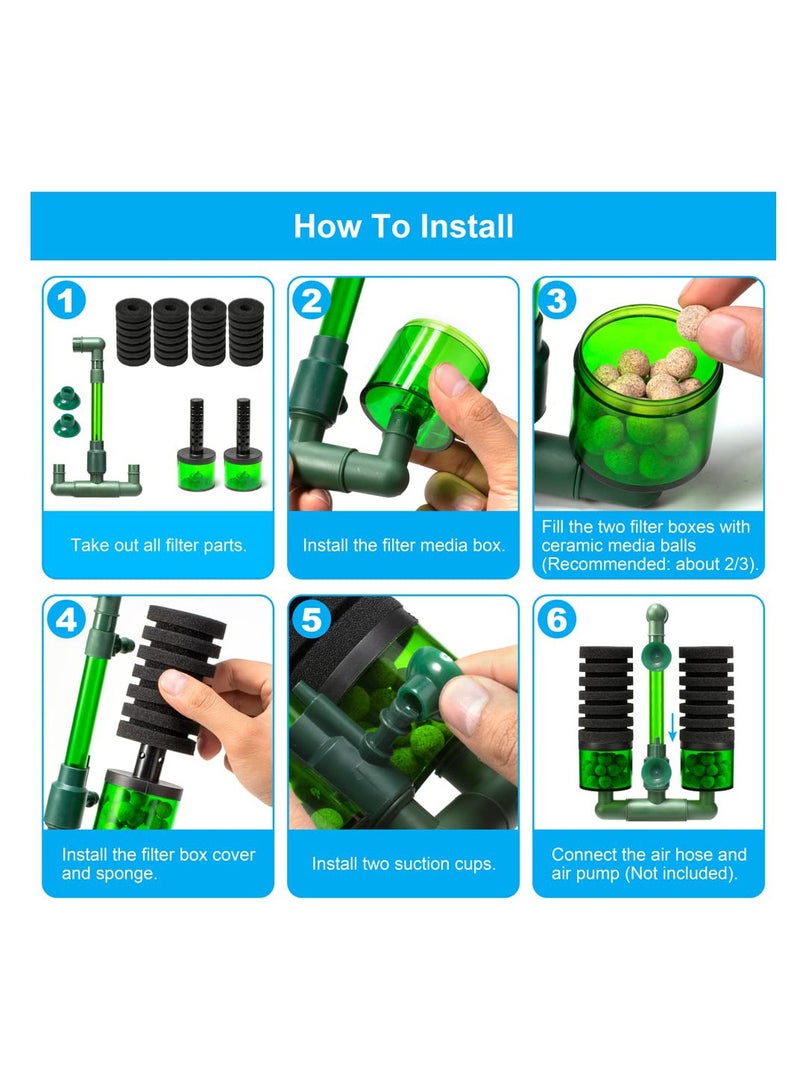 How To Install

1

Take out all filter parts.

2

Install the filter media box.

3

Fill the two filter boxes with ceramic media balls (Recommended: about 2/3).

4

Install the filter box cover and sponge.

5

Install two suction cups.

6

Connect the air hose and air pump (Not included).