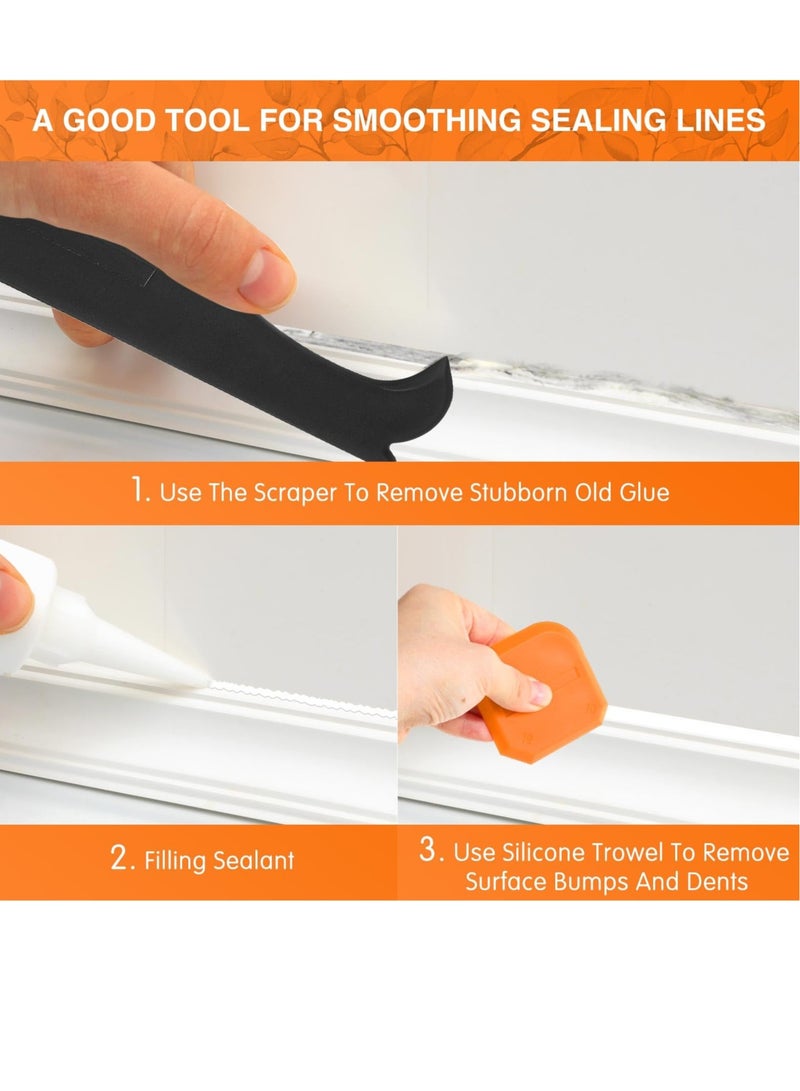 A GOOD TOOL FOR SMOOTHING SEALING LINES

1. Use The Scraper To Remove Stubborn Old Glue

2. Filling Sealant

3. Use Silicone Trowel To Remove Surface Bumps And Dents