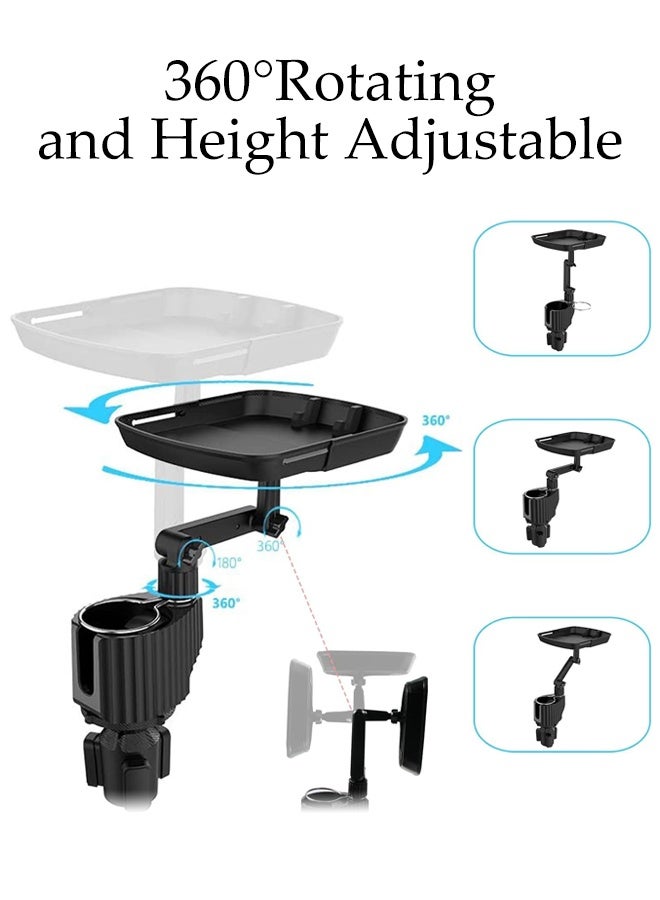 360°Rotating
and Height Adjustable

360°

360°

180°

360°