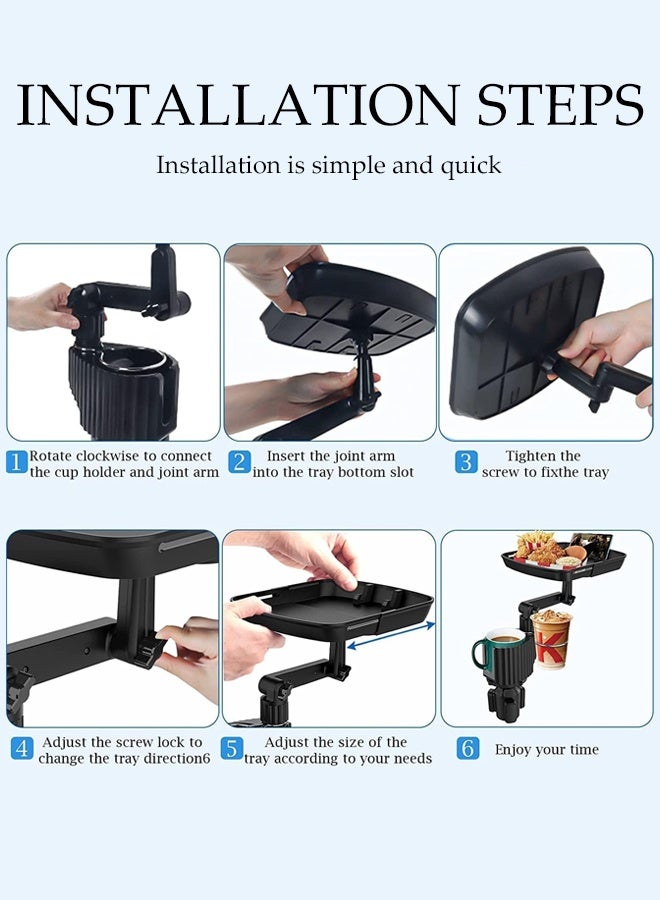 INSTALLATION STEPS

Installation is simple and quick

1 Rotate clockwise to connect the cup holder and joint arm

2 Insert the joint arm into the tray bottom slot

3 Tighten the screw to fixthe tray

4 Adjust the screw lock to change the tray direction6

5 Adjust the size of the tray according to your needs

6 Enjoy your time