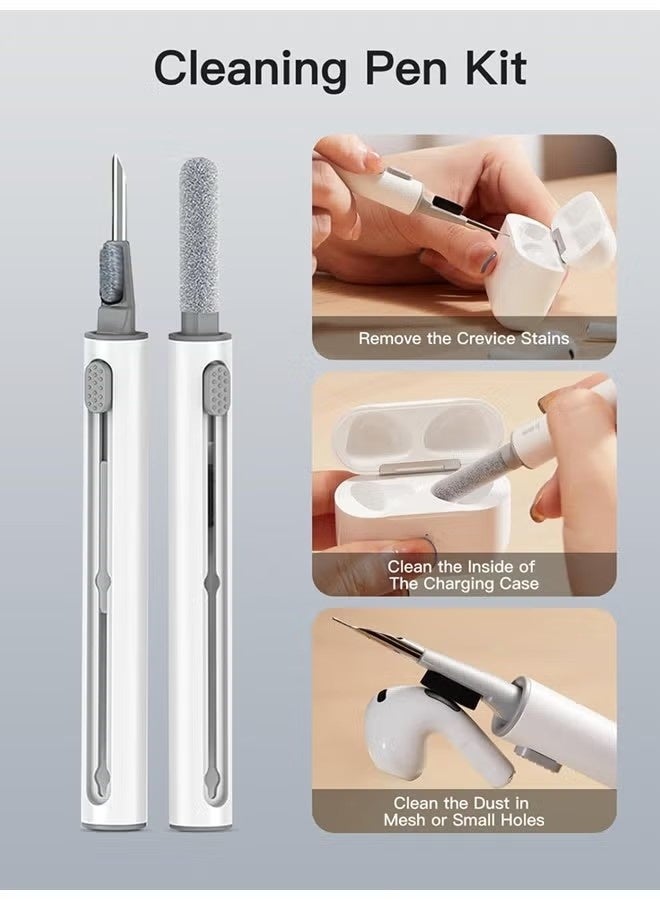 Cleaning Pen Kit

Remove the Crevice Stains

Clean the Inside of The Charging Case

Clean the Dust in Mesh or Small Holes