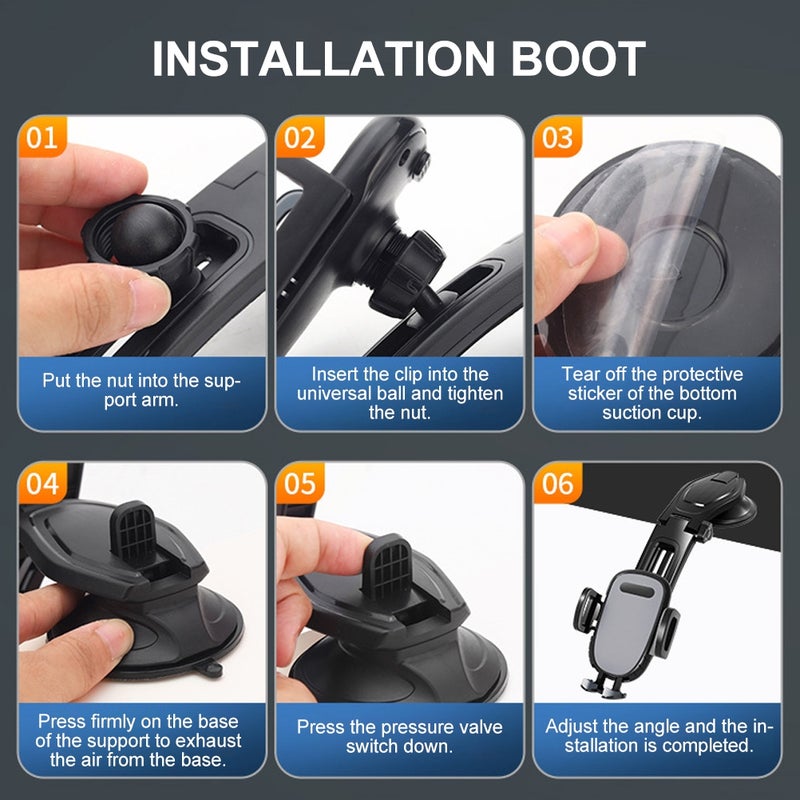 INSTALLATION BOOT

01

Put the nut into the support arm.

02

Insert the clip into the universal ball and tighten the nut.

03

Tear off the protective sticker of the bottom suction cup.

04

Press firmly on the base of the support to exhaust the air from the base.

05

Press the pressure valve switch down.

06

Adjust the angle and the installation is completed.