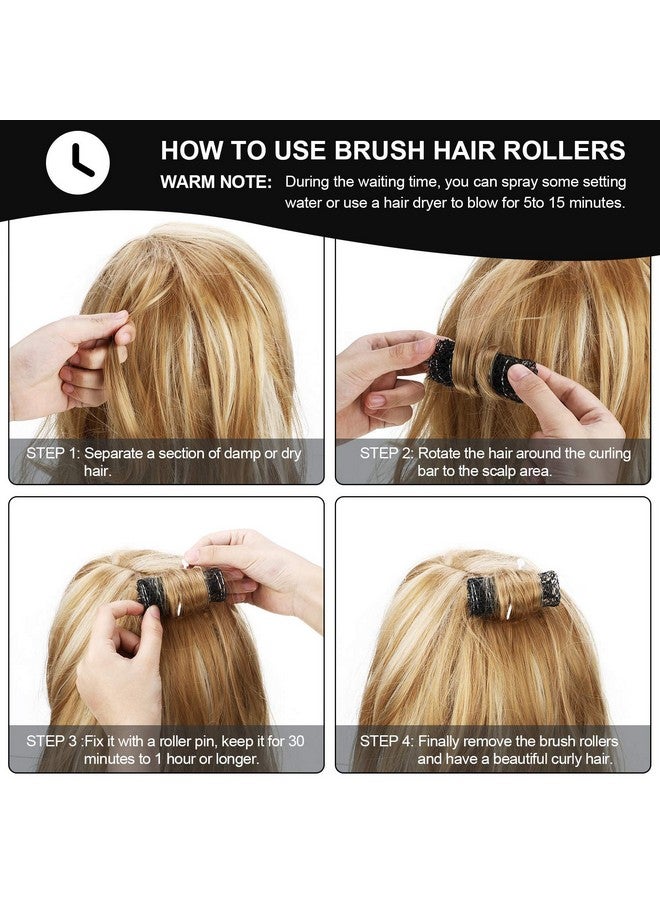 HOW TO USE BRUSH HAIR ROLLERS

WARM NOTE: During the waiting time, you can spray some setting water or use a hair dryer to blow for 5to 15 minutes.

STEP 1: Separate a section of damp or dry hair.

STEP 2: Rotate the hair around the curling bar to the scalp area.

STEP 3 :Fix it with a roller pin, keep it for 30 minutes to 1 hour or longer.

STEP 4: Finally remove the brush rollers and have a beautiful curly hair.