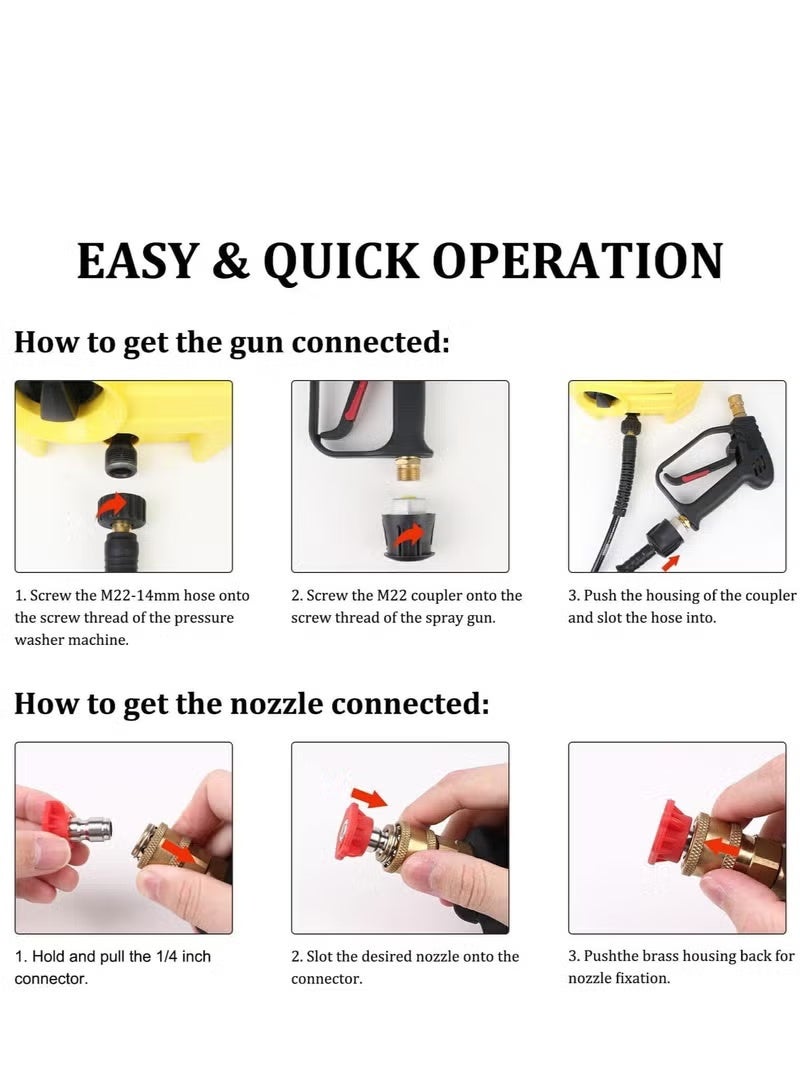 EASY & QUICK OPERATION

How to get the gun connected:

1. Screw the M22-14mm hose onto the screw thread of the pressure washer machine.

2. Screw the M22 coupler onto the screw thread of the spray gun.

3. Push the housing of the coupler and slot the hose into.

How to get the nozzle connected:

1. Hold and pull the 1/4 inch connector.

2. Slot the desired nozzle onto the connector.

3. Pushthe brass housing back for nozzle fixation.