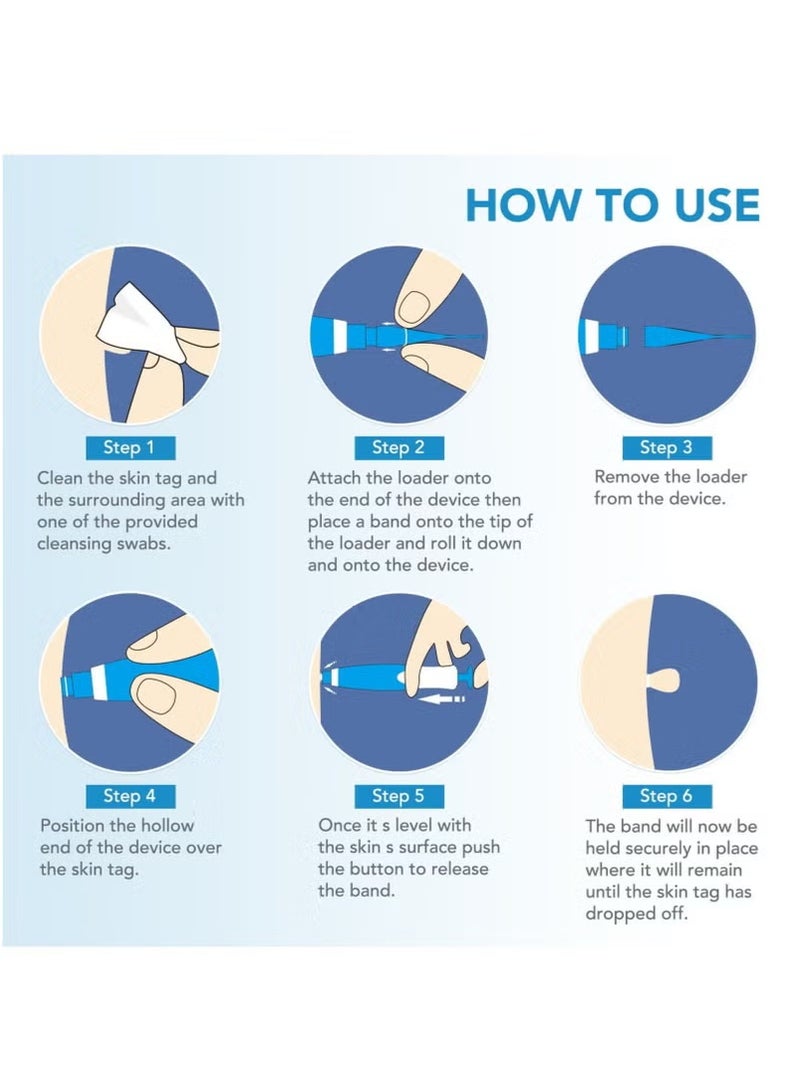 HOW TO USE

Step 1

Clean the skin tag and the surrounding area with one of the provided cleansing swabs.

Step 2

Attach the loader onto the end of the device then place a band onto the tip of the loader and roll it down and onto the device.

Step 3

Remove the loader from the device.

Step 4

Position the hollow end of the device over the skin tag.

Step 5

Once it s level with the skin s surface push the button to release the band.

Step 6

The band will now be held securely in place where it will remain until the skin tag has dropped off.