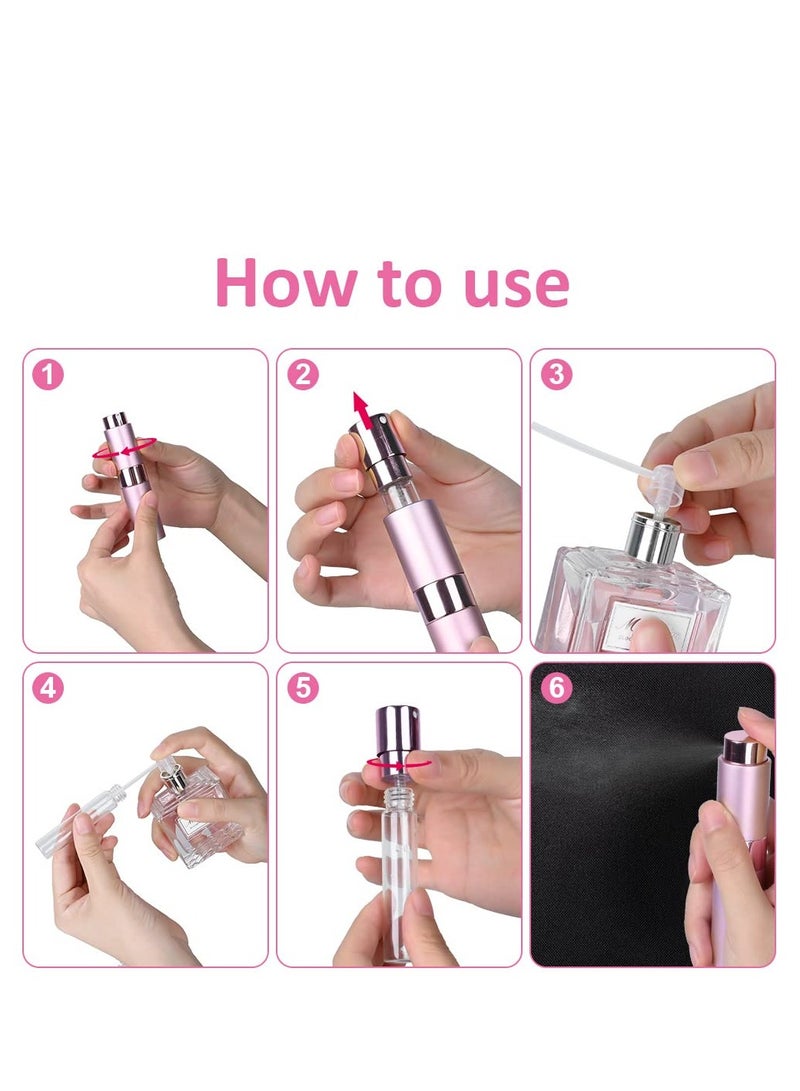 How to use

1

2

3

4

5

6