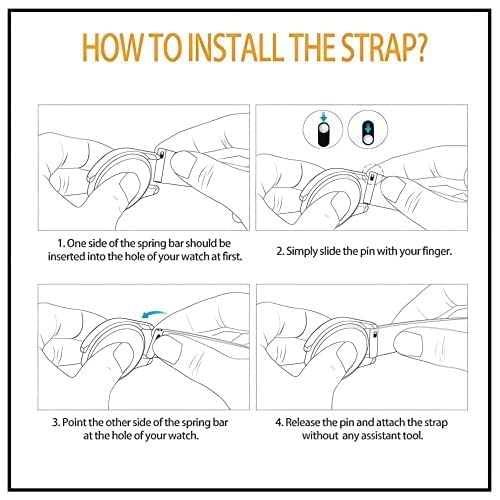 HOW TO INSTALL THE STRAP?

1. One side of the spring bar should be inserted into the hole of your watch at first.

2. Simply slide the pin with your finger.

3. Point the other side of the spring bar at the hole of your watch.

4. Release the pin and attach the strap without any assistant tool.