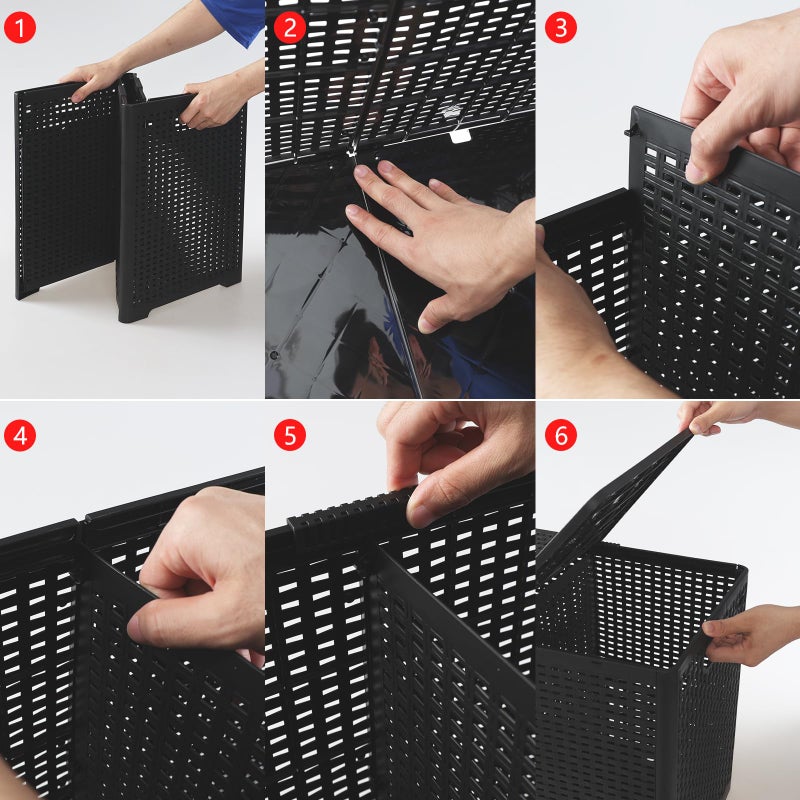 1
2
3
4
5
6