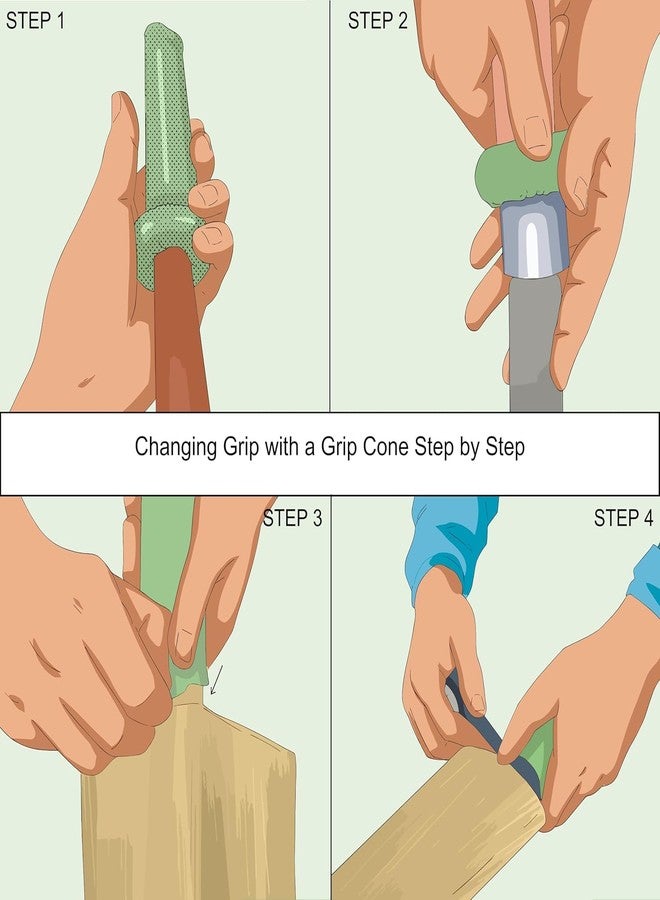 STEP 1

STEP 2

Changing Grip with a Grip Cone Step by Step

STEP 3

STEP 4