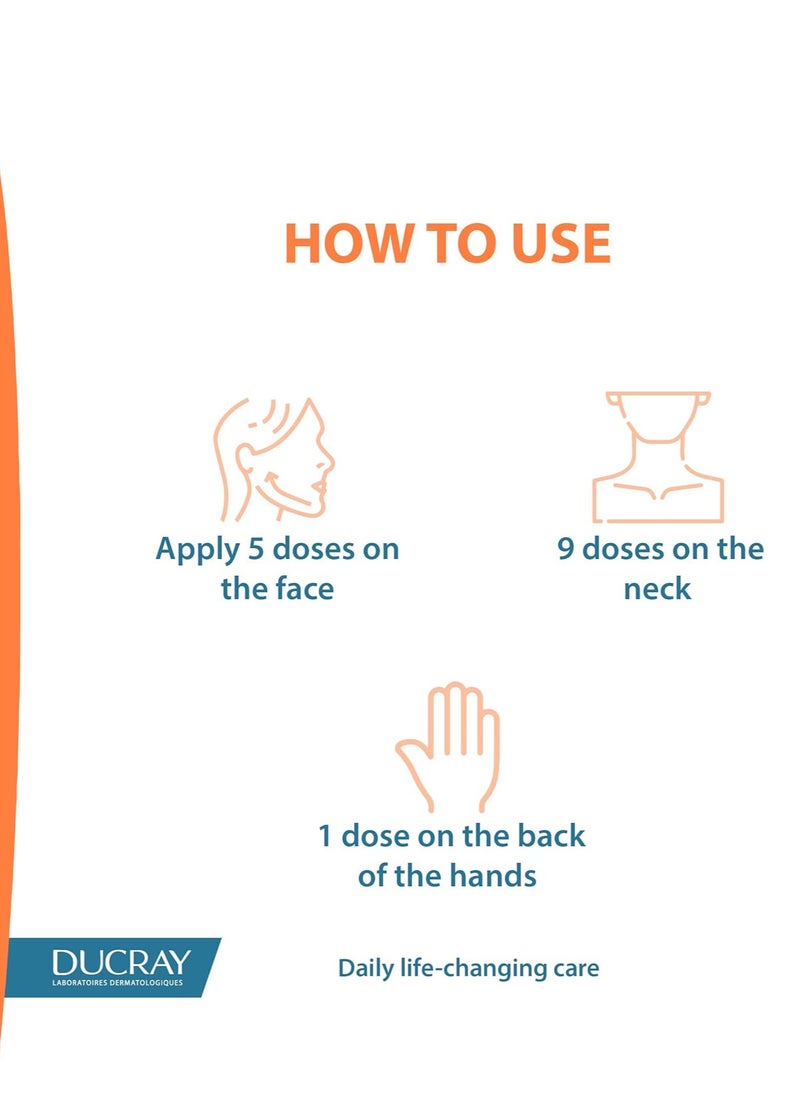 HOW TO USE

Apply 5 doses on the face

9 doses on the neck

1 dose on the back of the hands

DUCRAY
LABORATOIRES DERMATOLOGIQUES

Daily life-changing care