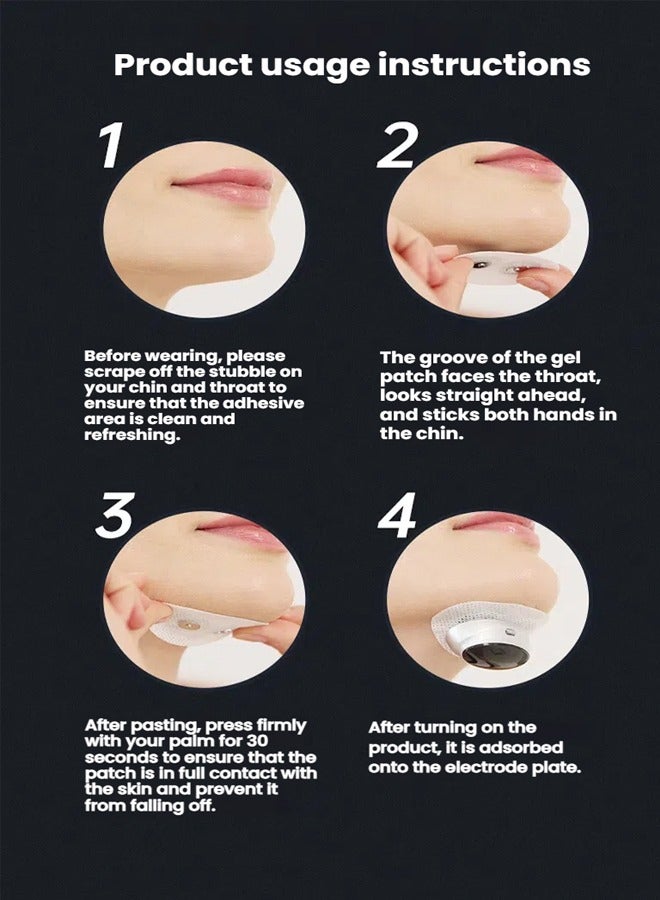 Product usage instructions

1

Before wearing, please scrape off the stubble on your chin and throat to ensure that the adhesive area is clean and refreshing.

2

The groove of the gel patch faces the throat, looks straight ahead, and sticks both hands in the chin.

3

After pasting, press firmly with your palm for 30 seconds to ensure that the patch is in full contact with the skin and prevent it from falling off.

4

After turning on the product, it is adsorbed onto the electrode plate.