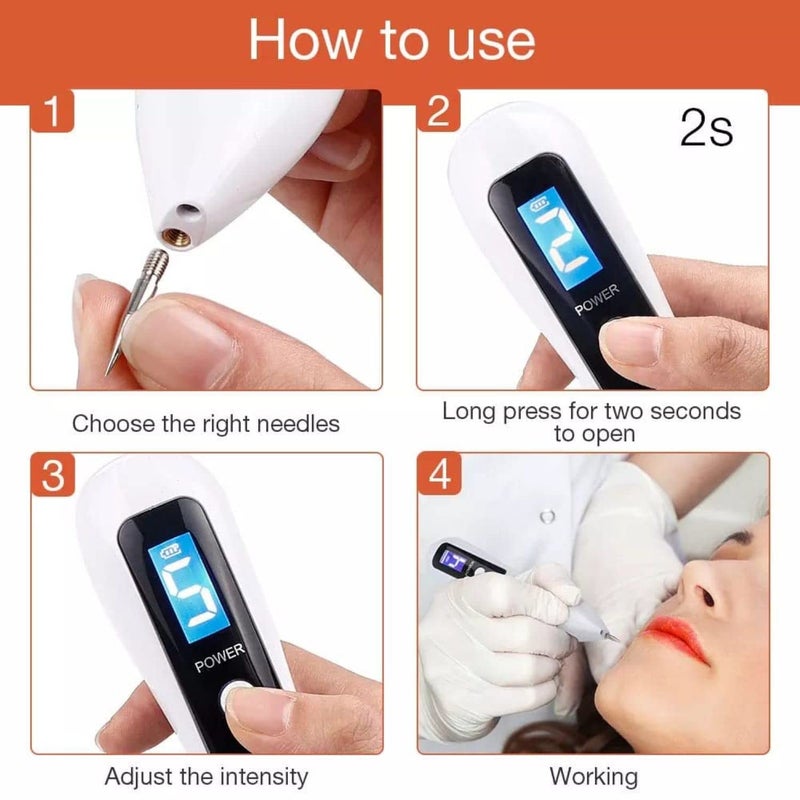 How to use

1

Choose the right needles

2

2s

2

POWER

Long press for two seconds to open

3

5

POWER

Adjust the intensity

4

Working