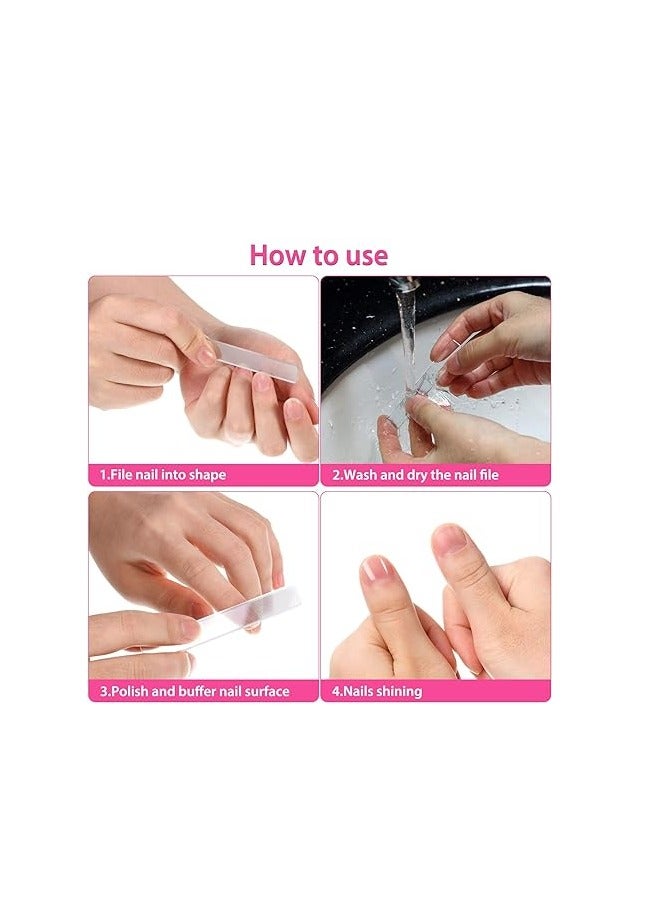 How to use

1.File nail into shape

2.Wash and dry the nail file

3.Polish and buffer nail surface

4.Nails shining