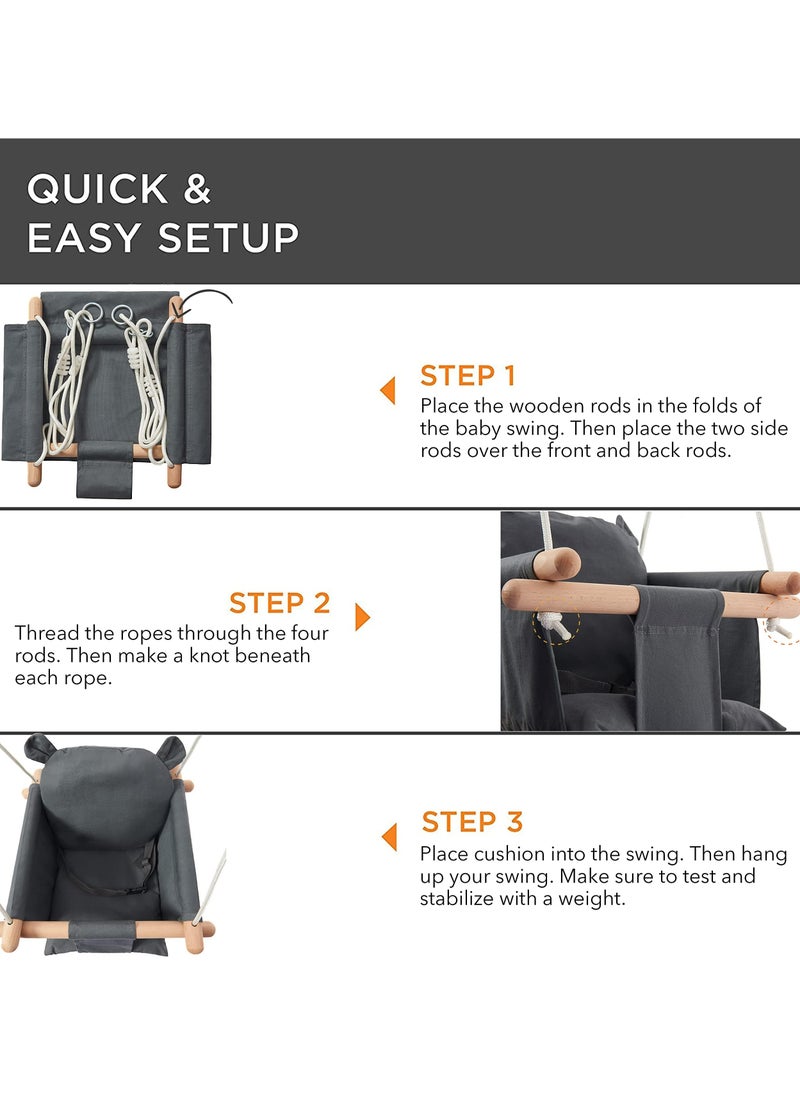 QUICK &
EASY SETUP

STEP 1
Place the wooden rods in the folds of the baby swing. Then place the two side rods over the front and back rods.

STEP 2
Thread the ropes through the four rods. Then make a knot beneath each rope.

STEP 3
Place cushion into the swing. Then hang up your swing. Make sure to test and stabilize with a weight.