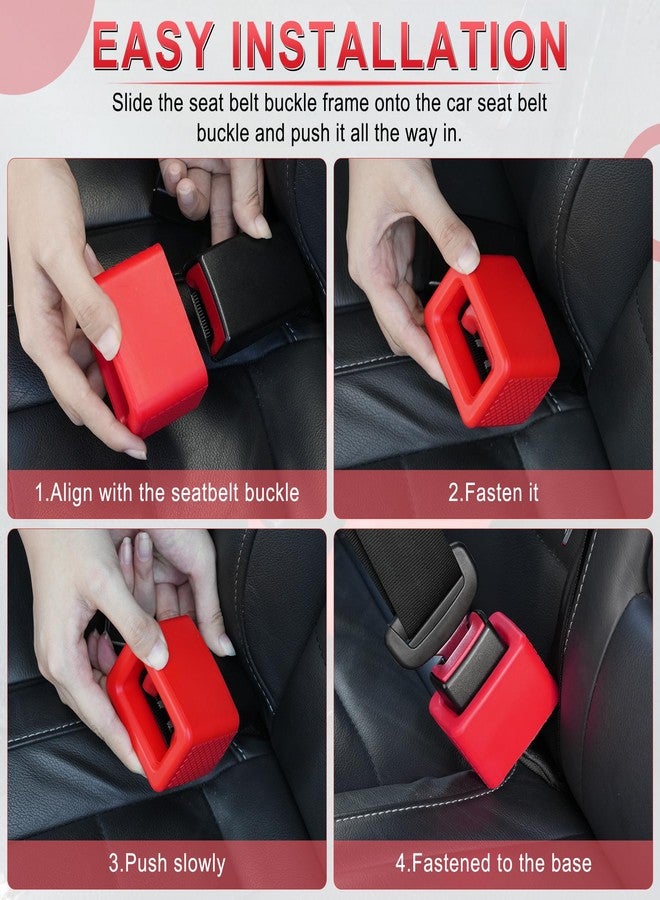 EASY INSTALLATION

Slide the seat belt buckle frame onto the car seat belt buckle and push it all the way in.

1.Align with the seatbelt buckle

2.Fasten it

3.Push slowly

4.Fastened to the base