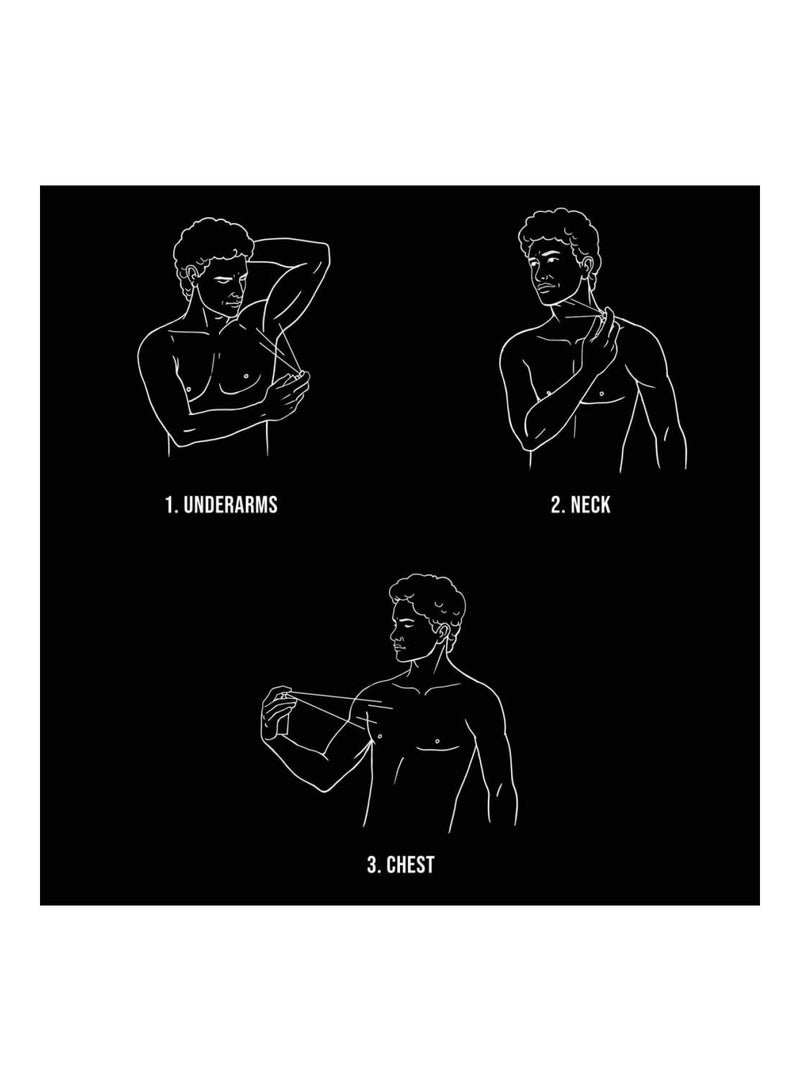 1. UNDERARMS

2. NECK

3. CHEST