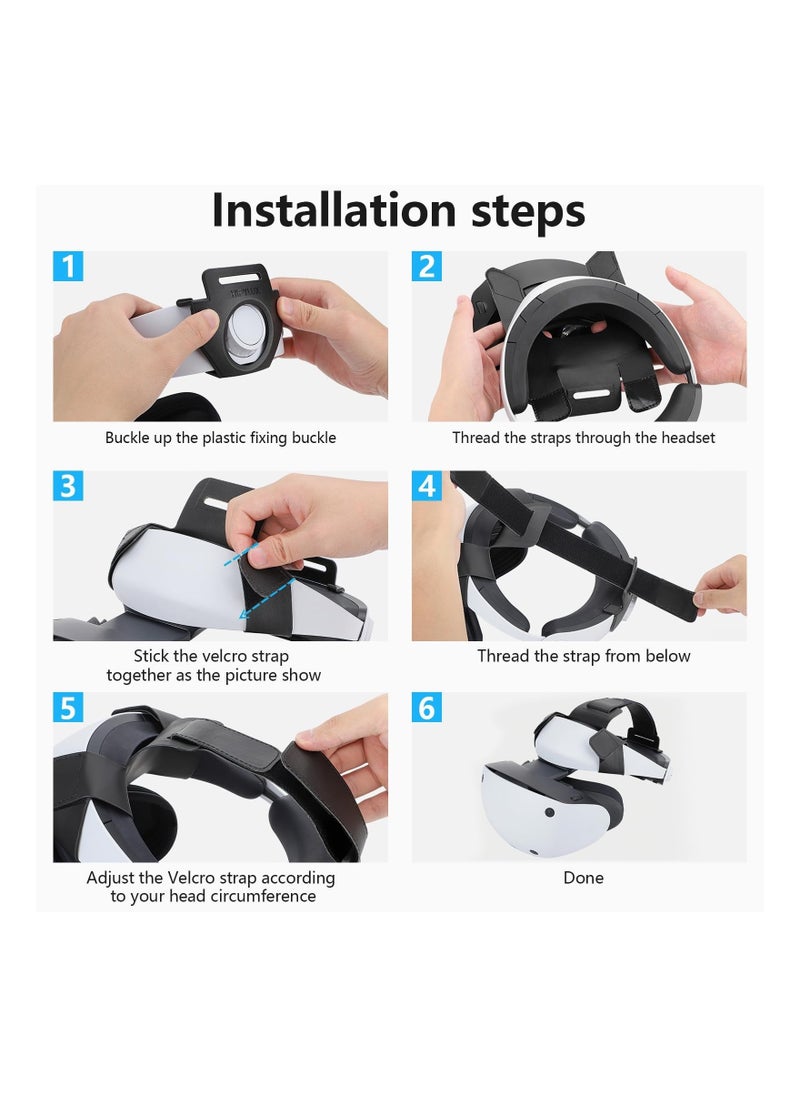 Installation steps

1

Buckle up the plastic fixing buckle

2

Thread the straps through the headset

3

Stick the velcro strap together as the picture show

4

Thread the strap from below

5

Adjust the Velcro strap according to your head circumference

6

Done