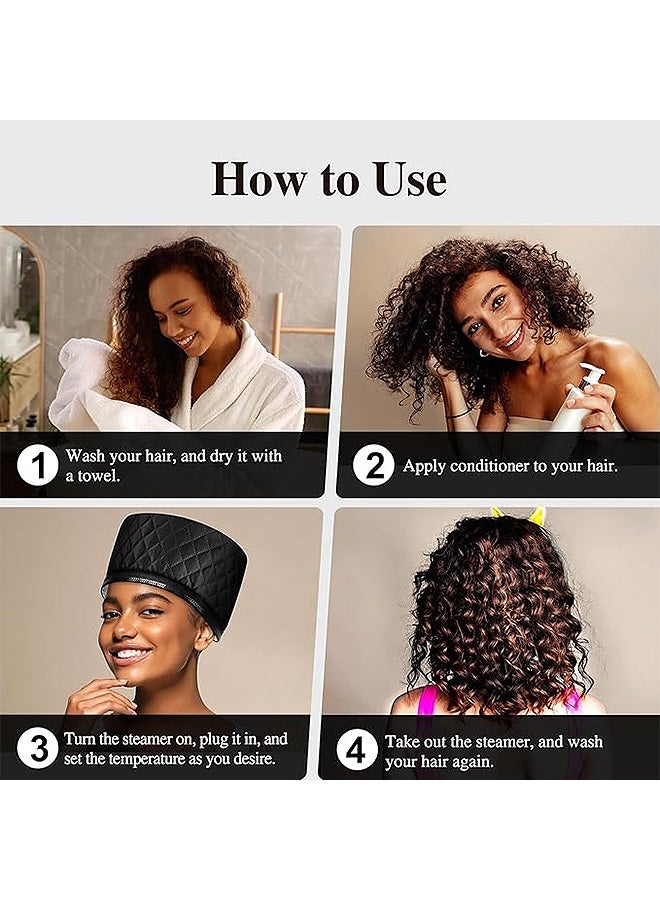 How to Use

1 Wash your hair, and dry it with a towel.

2 Apply conditioner to your hair.

3 Turn the steamer on, plug it in, and set the temperature as you desire.

4 Take out the steamer, and wash your hair again.