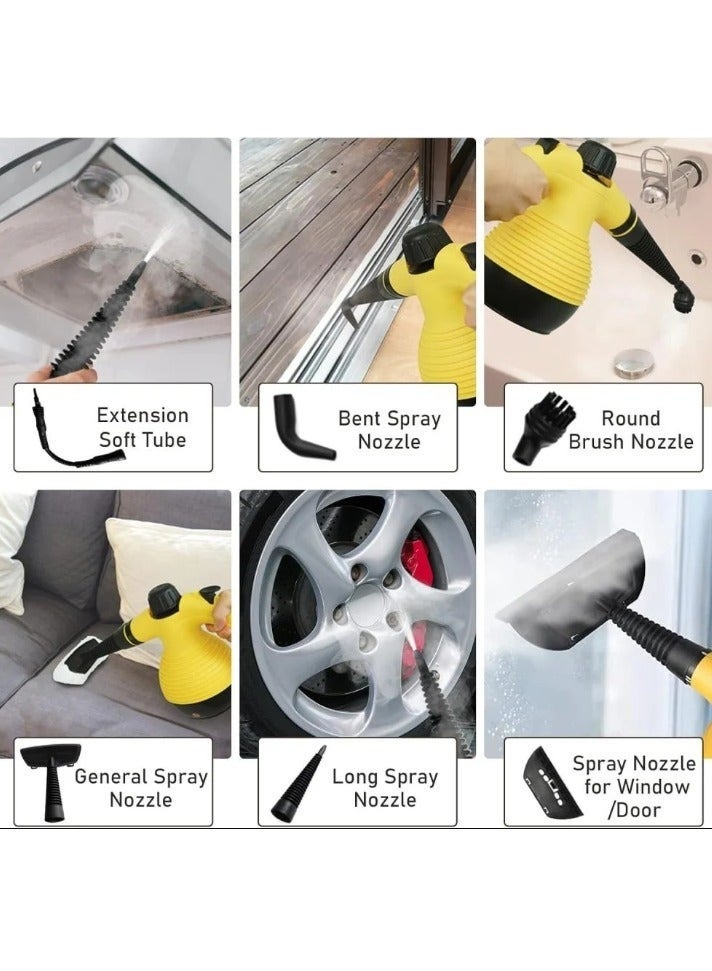 Extension Soft Tube

Bent Spray Nozzle

Round Brush Nozzle

General Spray Nozzle

Long Spray Nozzle

Spray Nozzle for Window /Door