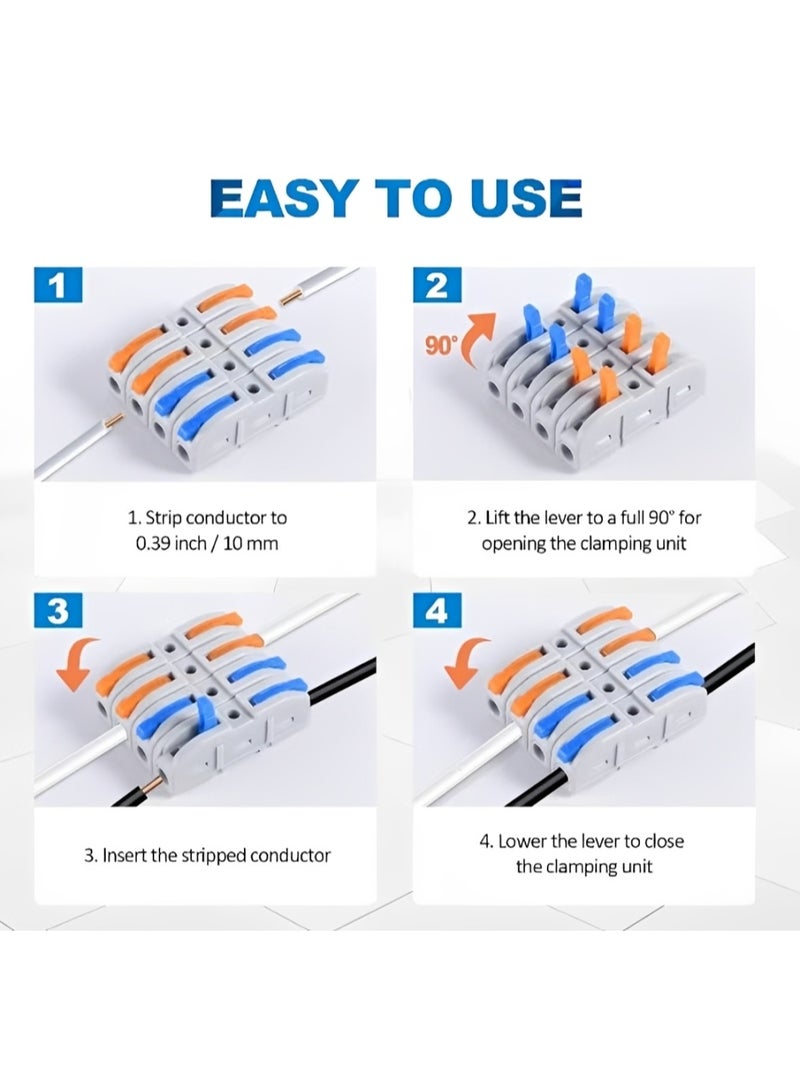 EASY TO USE

1

1. Strip conductor to 0.39 inch / 10 mm

2

90°

2. Lift the lever to a full 90° for opening the clamping unit

3

3. Insert the stripped conductor

4

4. Lower the lever to close the clamping unit