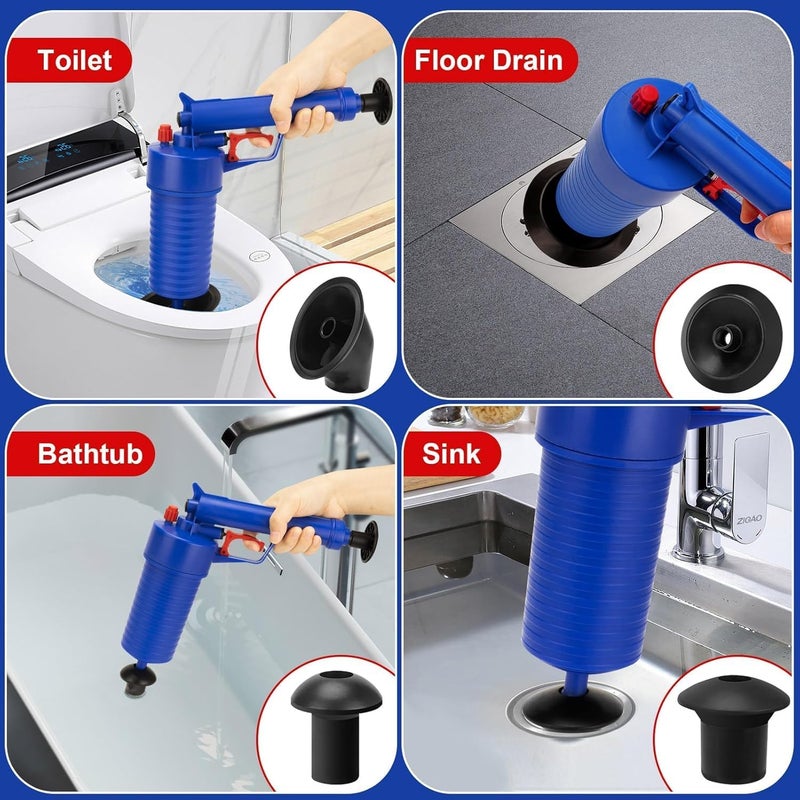 Toilet

Floor Drain

Bathtub

Sink

ZIGAO