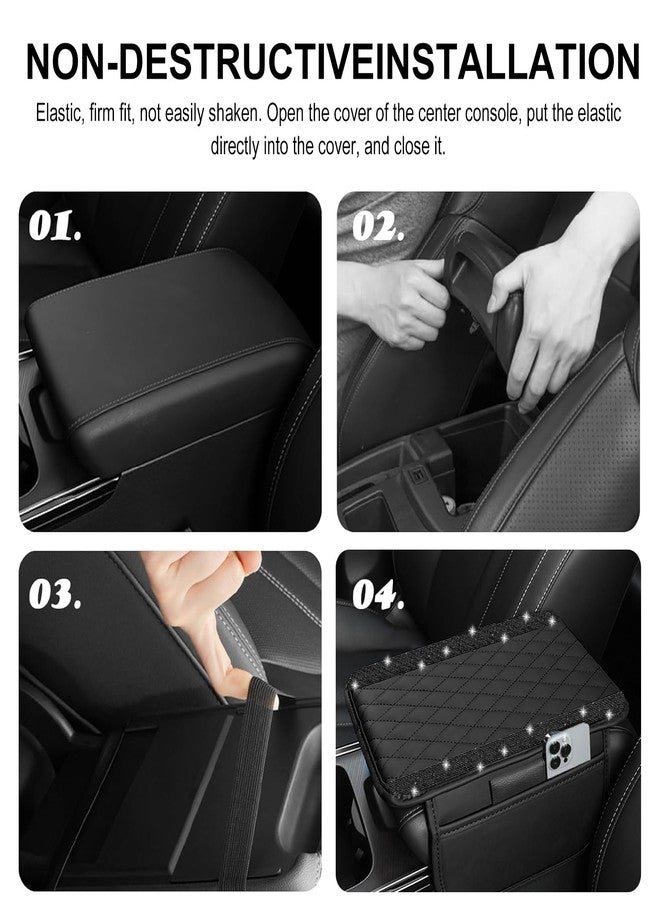 NON-DESTRUCTIVEINSTALLATION

Elastic, firm fit, not easily shaken. Open the cover of the center console, put the elastic directly into the cover, and close it.

01.

02.

03.

04.