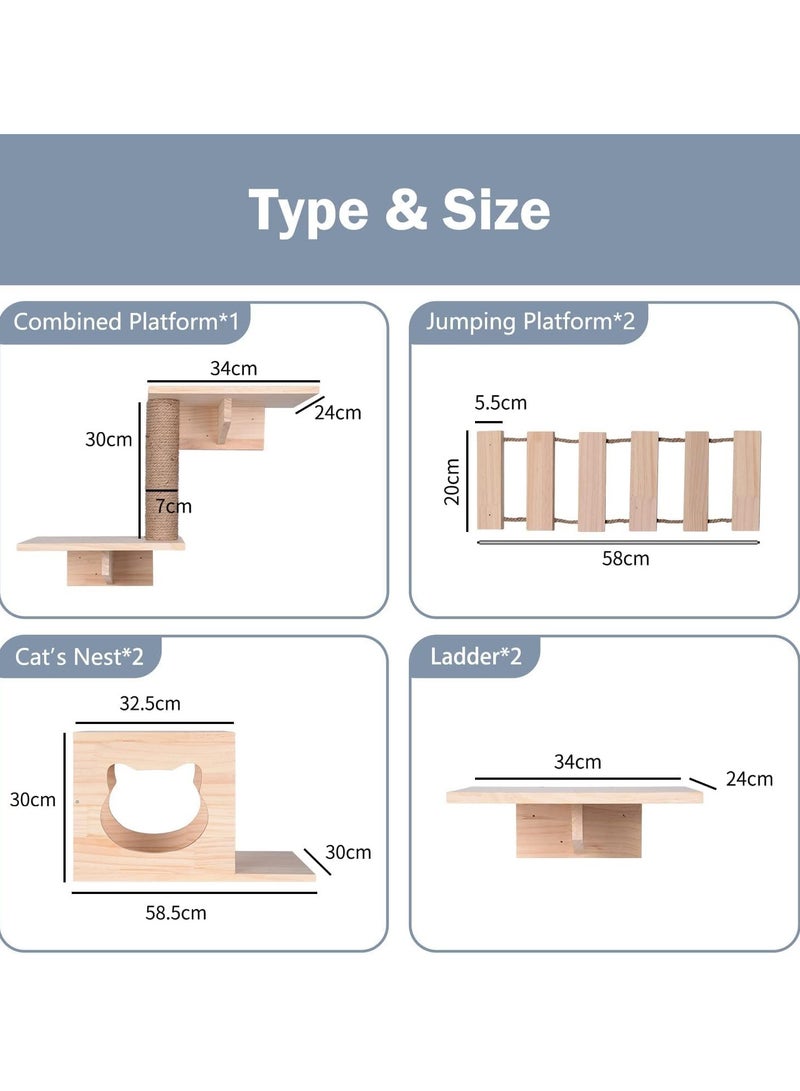 Type & Size

Combined Platform*1

34cm
24cm
30cm
7cm

Jumping Platform*2

5.5cm
20cm
58cm

Cat's Nest*2

32.5cm
30cm
30cm
58.5cm

Ladder*2

34cm
24cm