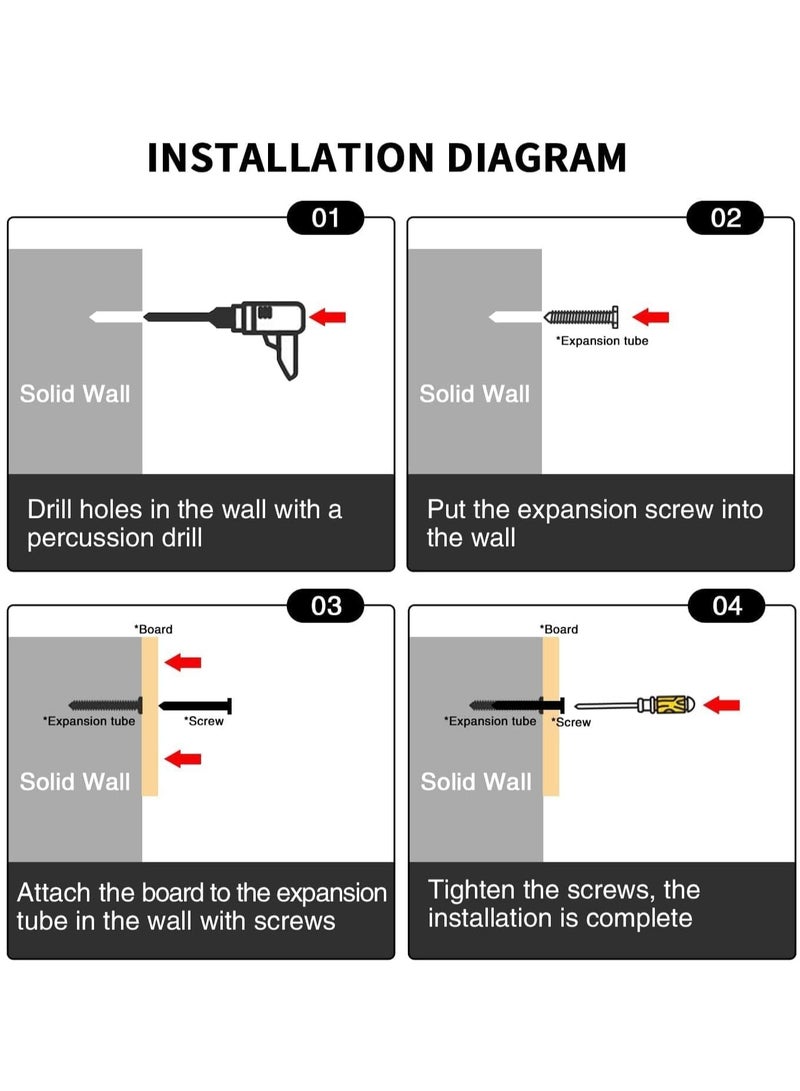 INSTALLATION DIAGRAM

01

Solid Wall

Drill holes in the wall with a percussion drill

02

*Expansion tube

Solid Wall

Put the expansion screw into the wall

03

*Board

*Expansion tube

*Screw

Solid Wall

Attach the board to the expansion tube in the wall with screws

04

*Board

*Expansion tube

*Screw

Solid Wall

Tighten the screws, the installation is complete