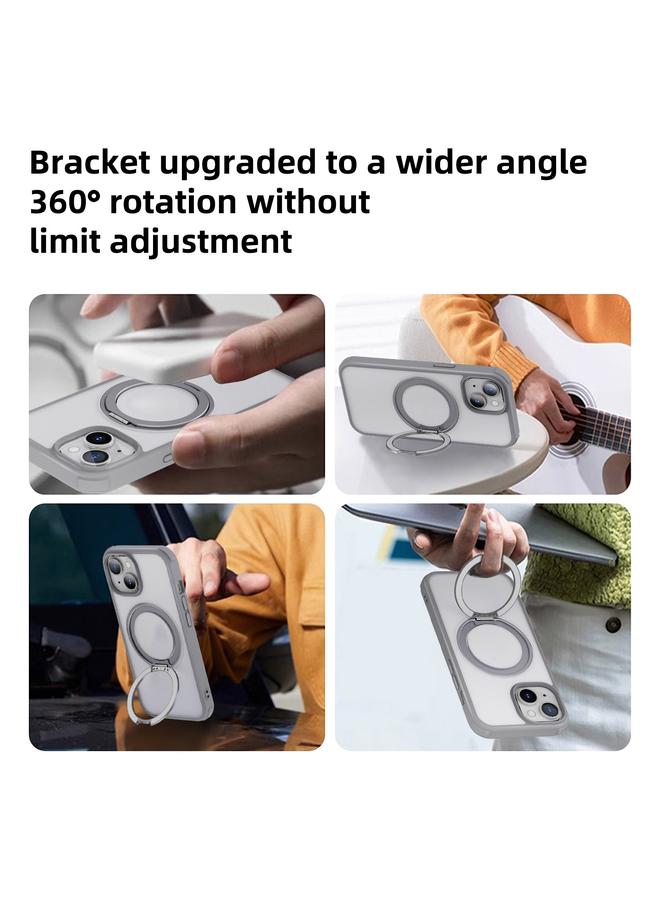 Bracket upgraded to a wider angle 360° rotation without limit adjustment