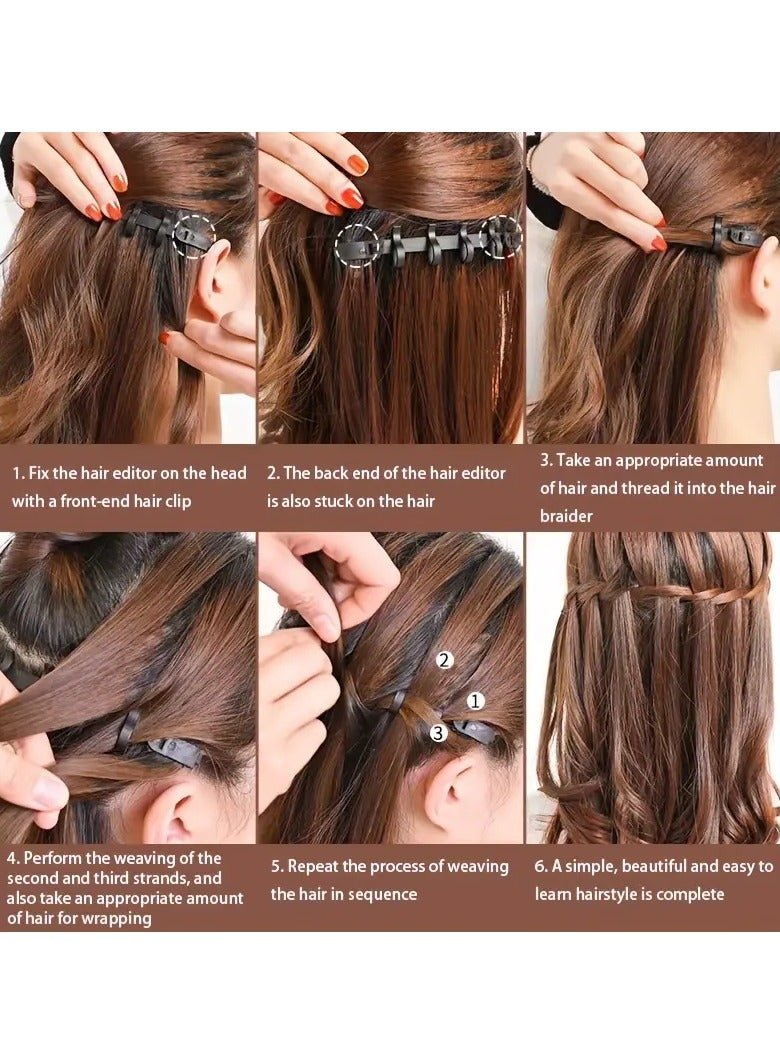 1. Fix the hair editor on the head with a front-end hair clip

2. The back end of the hair editor is also stuck on the hair

3. Take an appropriate amount of hair and thread it into the hair braider

2
1
3

4. Perform the weaving of the second and third strands, and also take an appropriate amount of hair for wrapping

5. Repeat the process of weaving the hair in sequence

6. A simple, beautiful and easy to learn hairstyle is complete