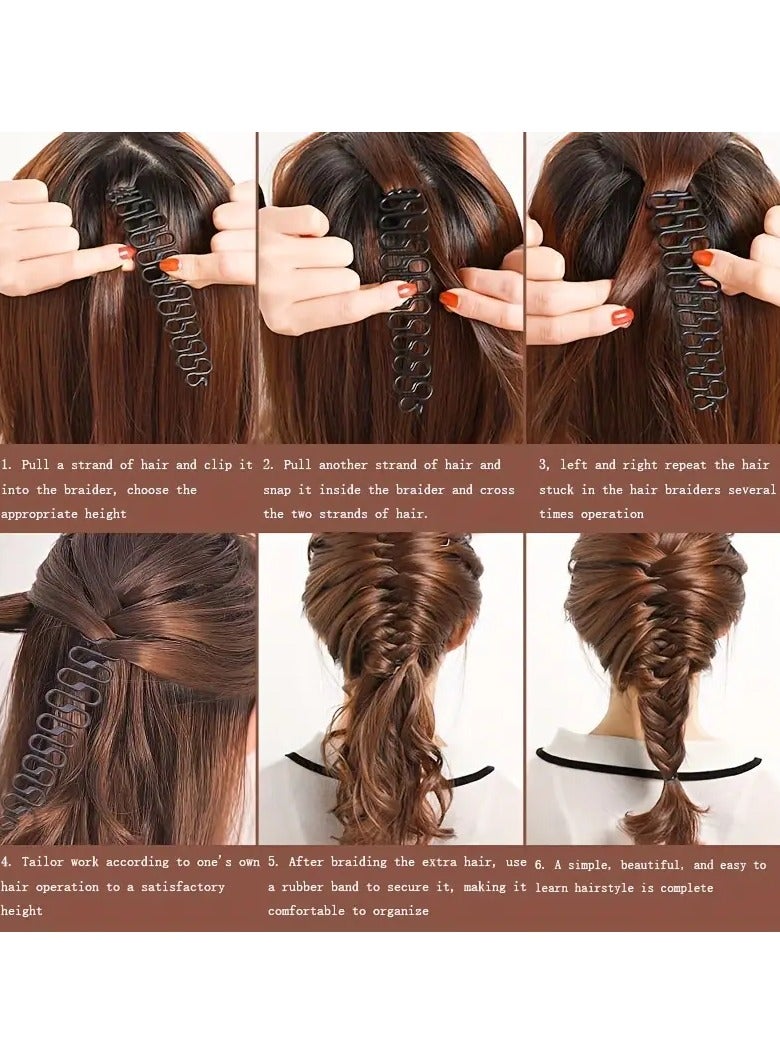 1. Pull a strand of hair and clip it into the braider, choose the appropriate height

2. Pull another strand of hair and snap it inside the braider and cross the two strands of hair.

3, left and right repeat the hair stuck in the hair braiders several times operation

4. Tailor work according to one's own hair operation to a satisfactory height

5. After braiding the extra hair, use a rubber band to secure it, making it comfortable to organize

6. A simple, beautiful, and easy to learn hairstyle is complete