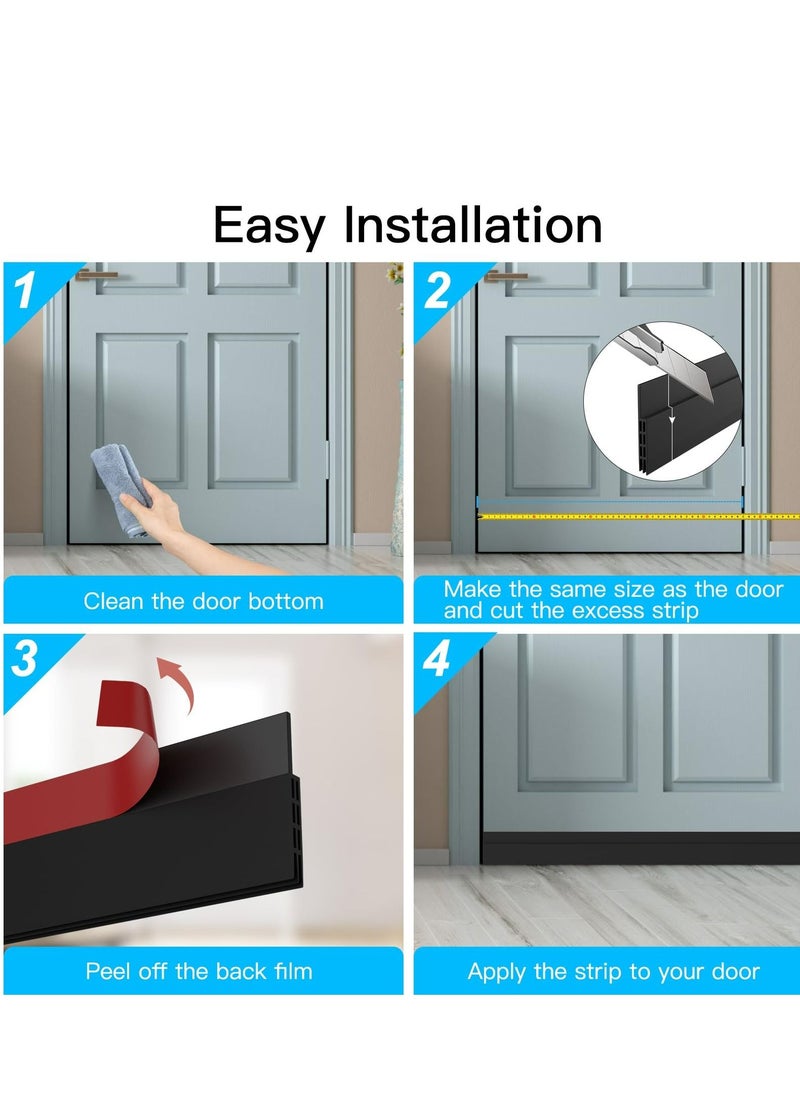 Easy Installation

1

Clean the door bottom

2

Make the same size as the door and cut the excess strip

3

Peel off the back film

4

Apply the strip to your door